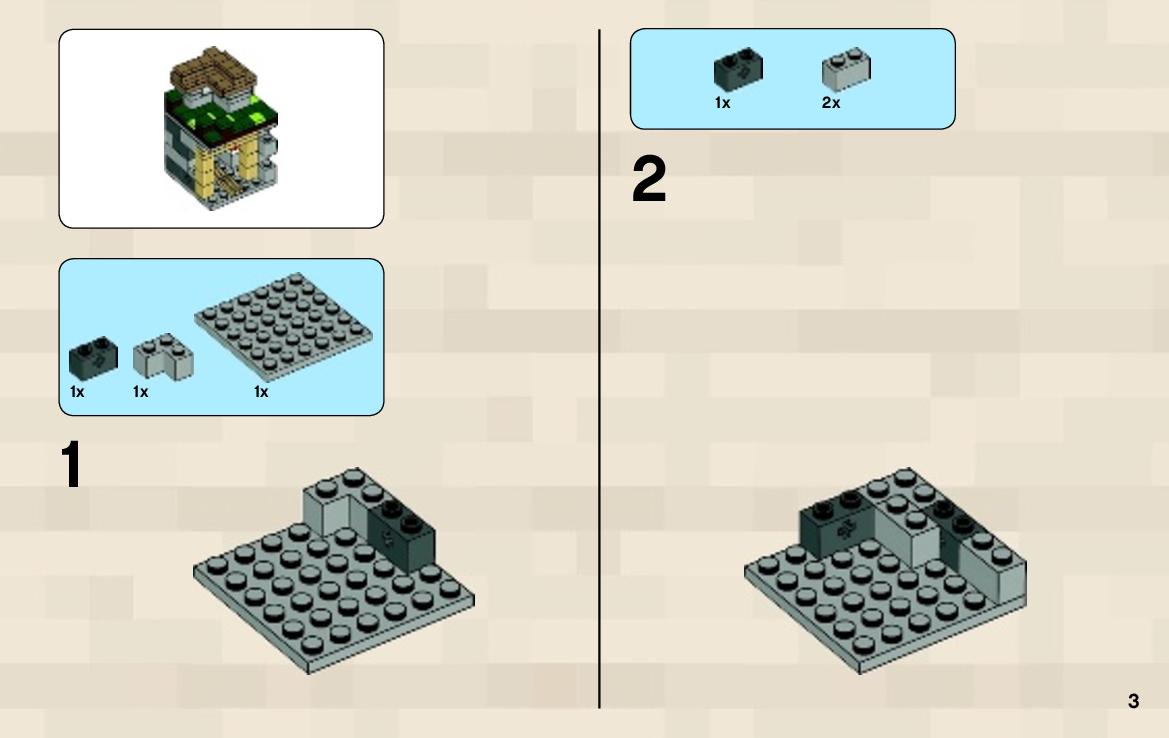 1x 1x 1x

1

1x 2x

2

3