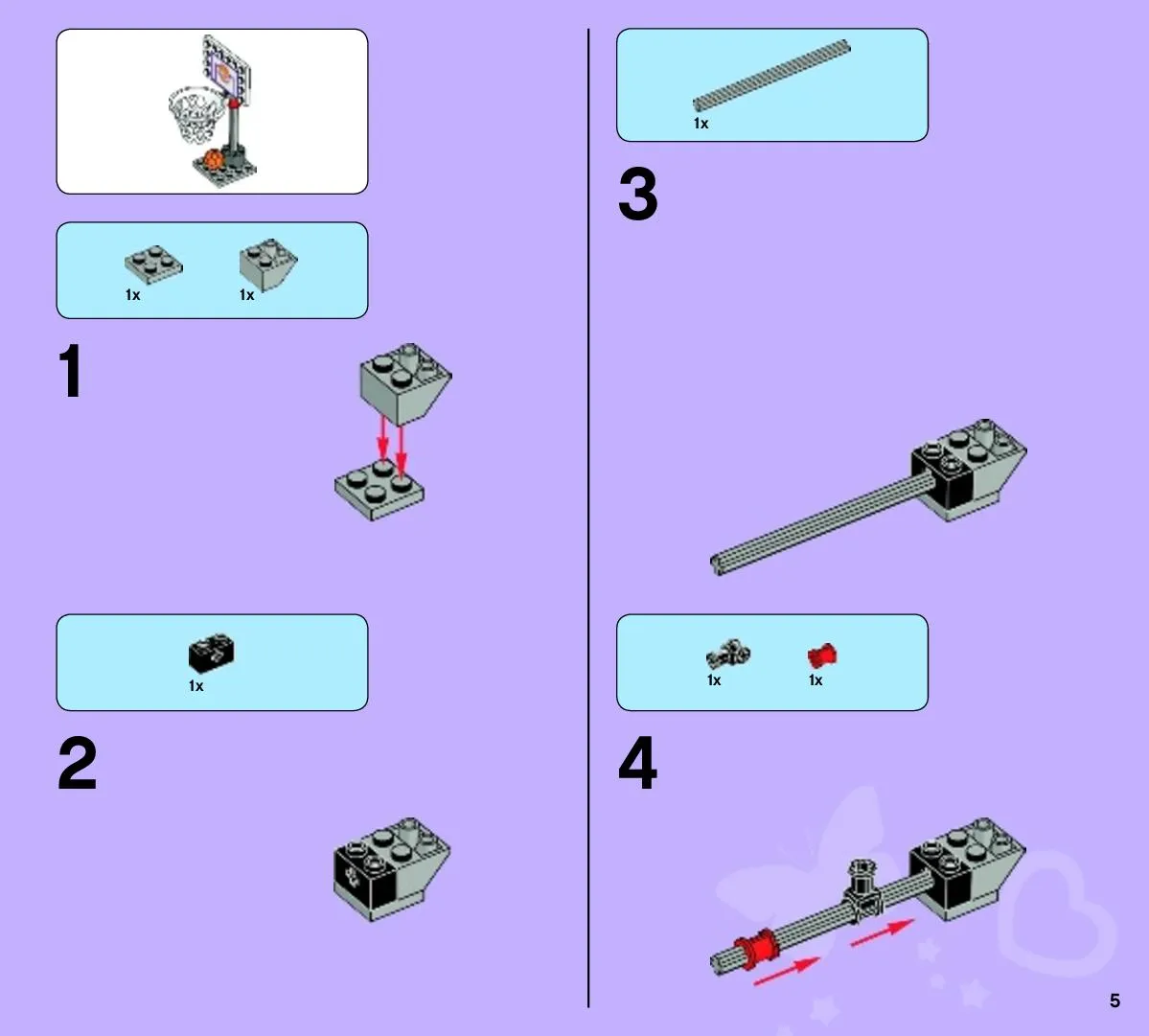 1x 1x

1

1x

2

1x

3

1x 1x

4

5