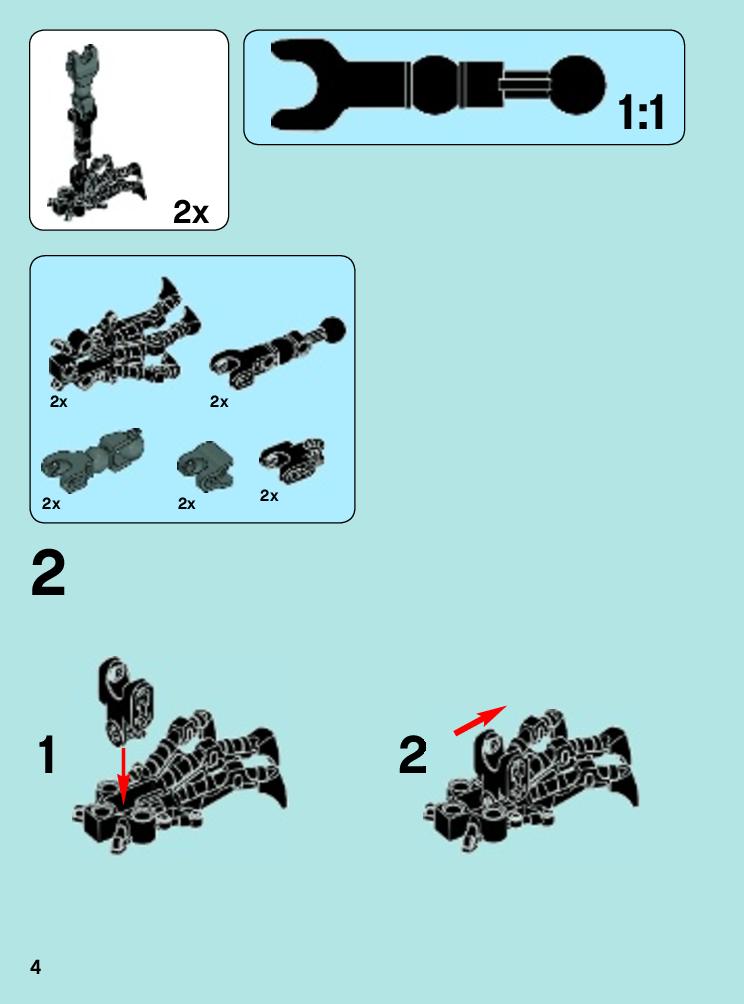 2x

1:1

2x

2x

2x

2x

2x

2

1

2

4