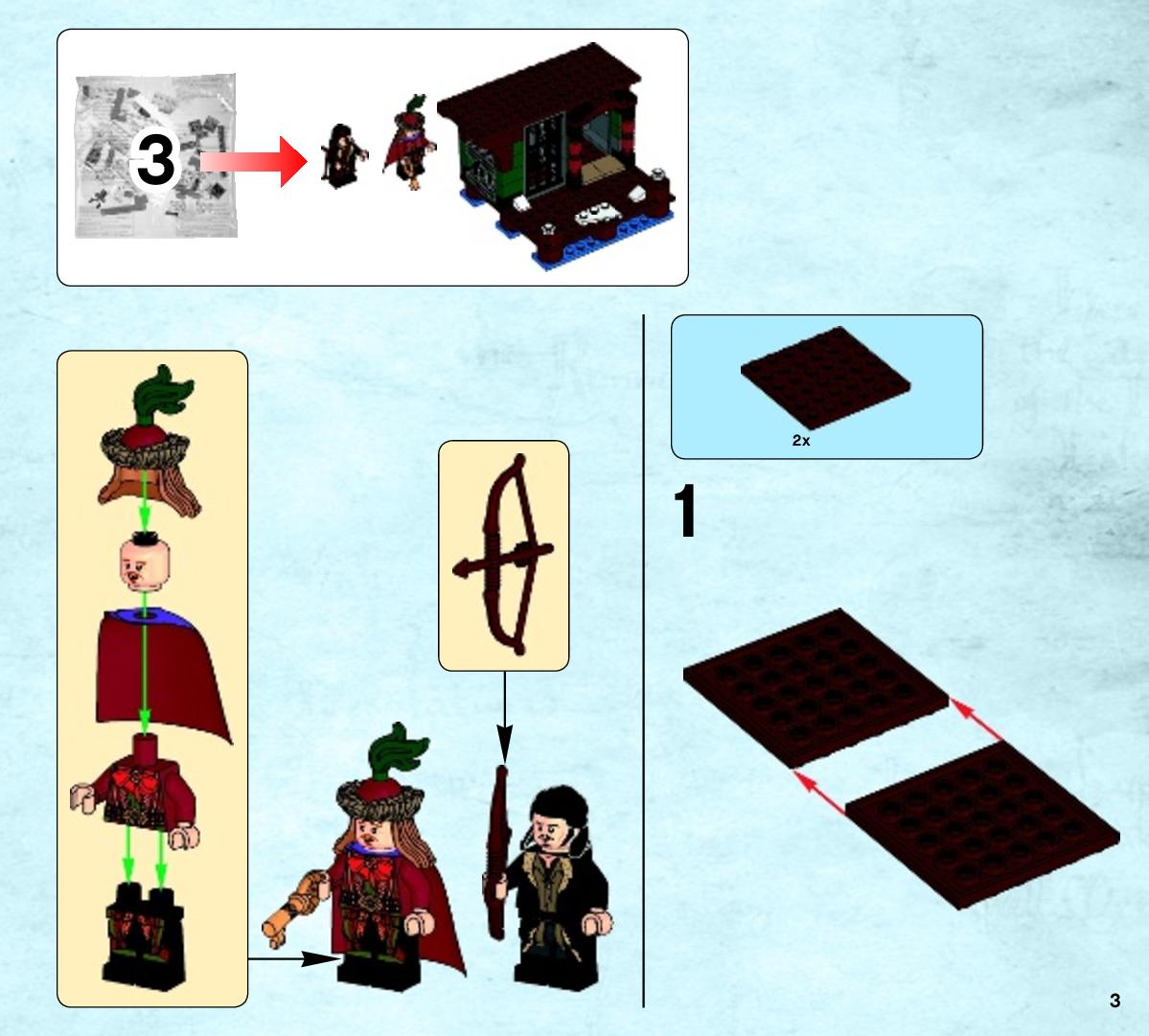 3

2x

1

3