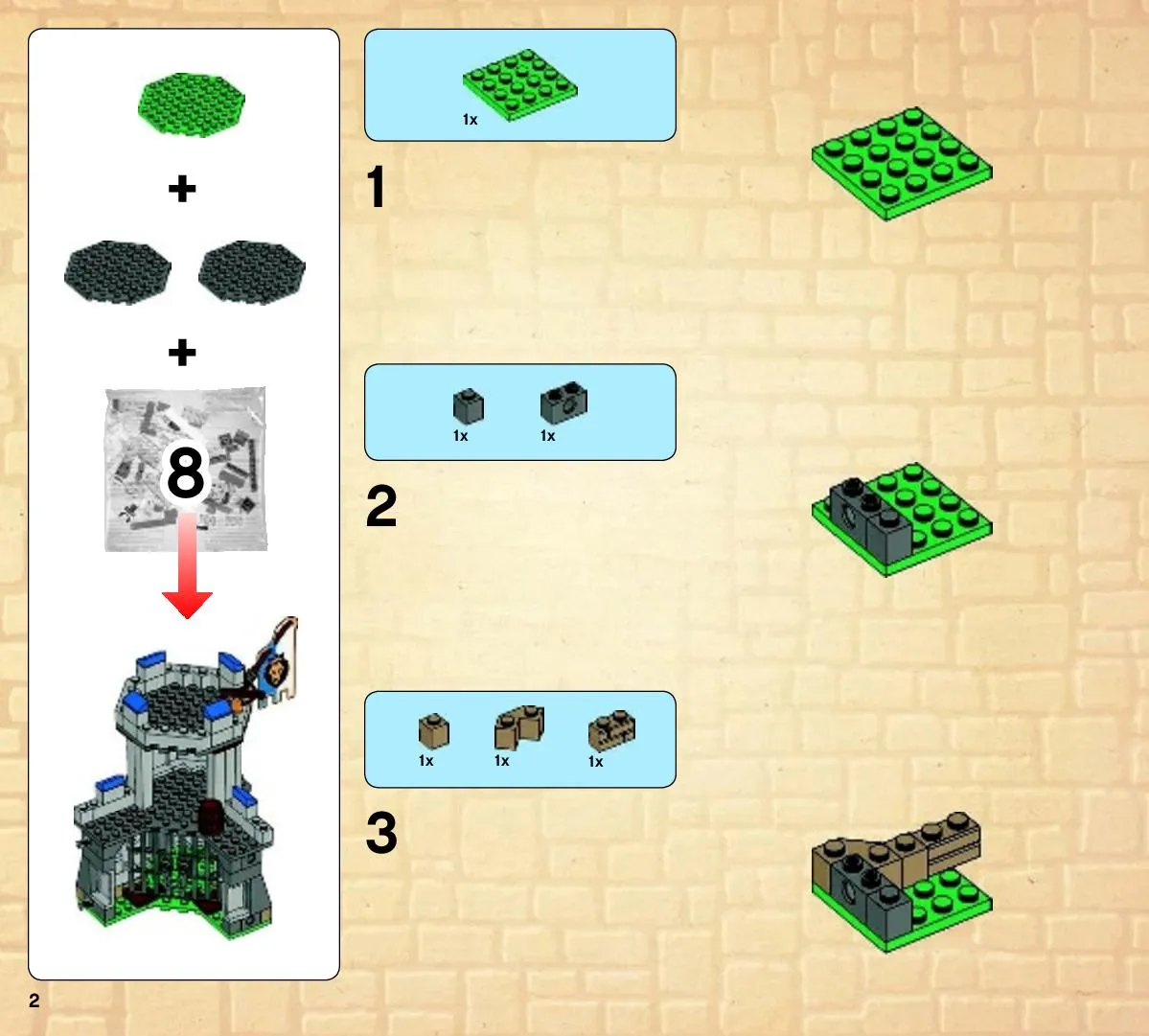 +
+
8

1x
1

1x 1x
2

1x 1x 1x
3

2