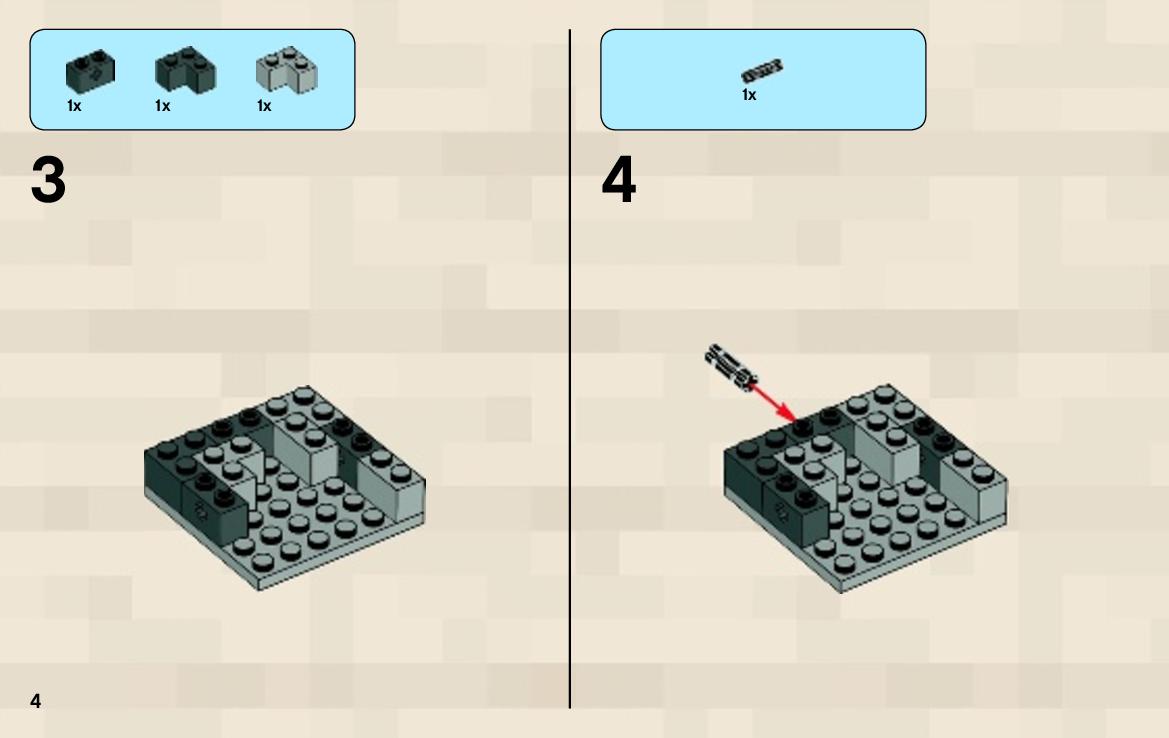 1x 1x 1x

3

1x

4

4