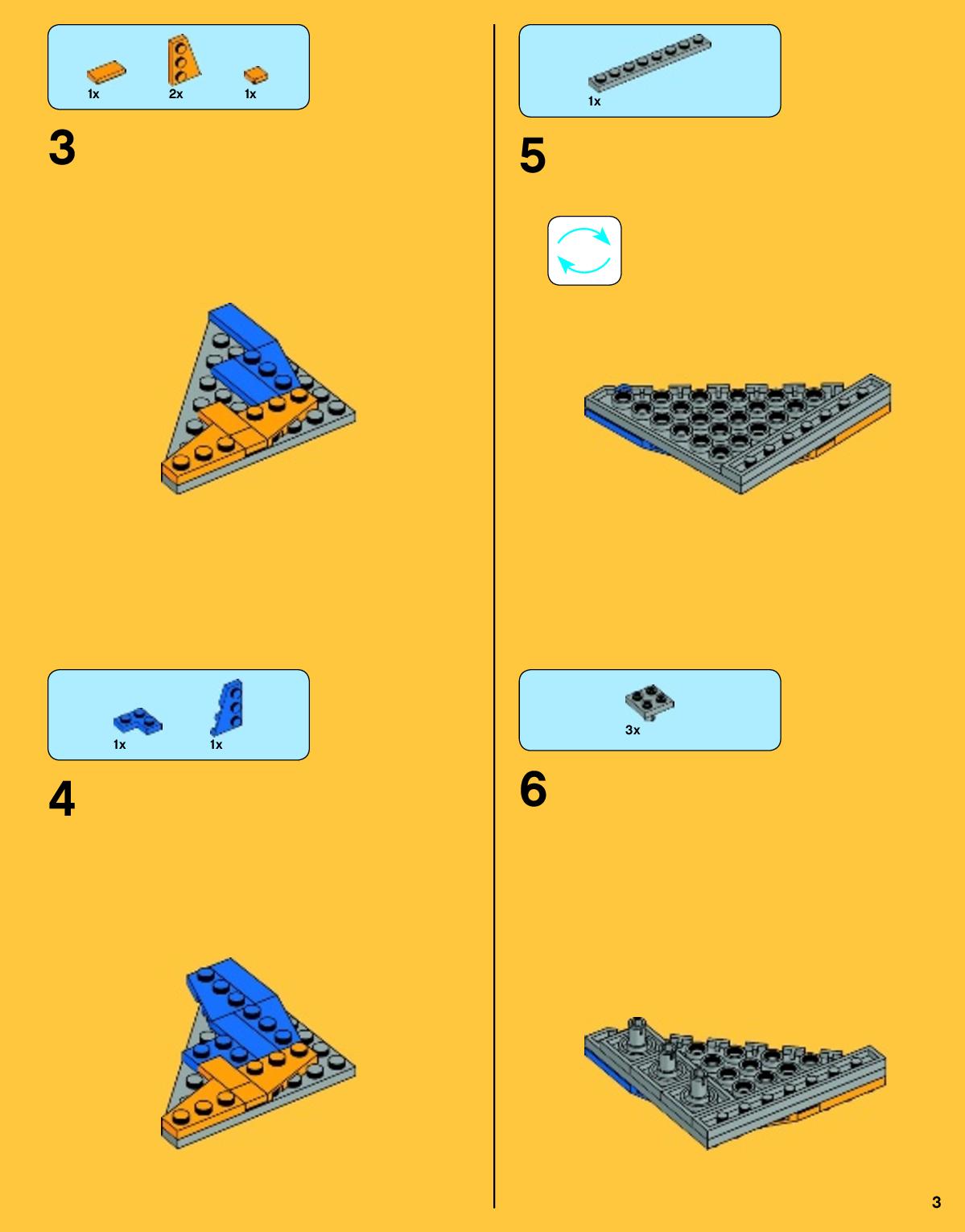 1x 2x 1x

3

1x 1x

4

1x

5

3x

6

3