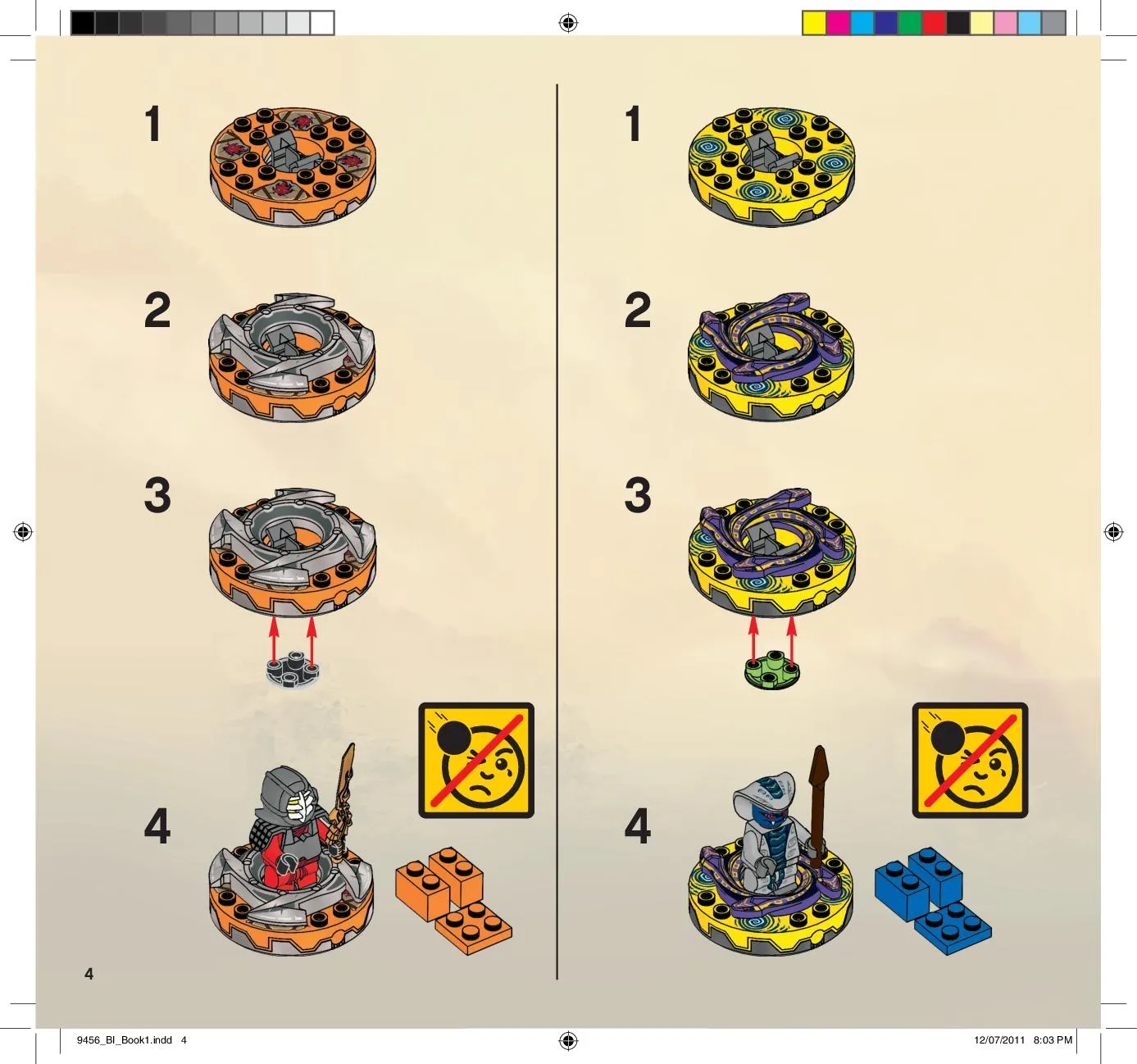 1

2

3

4

1

2

3

4

4

9456_BI_Book1.indd 4

12/07/2011 8:03 PM