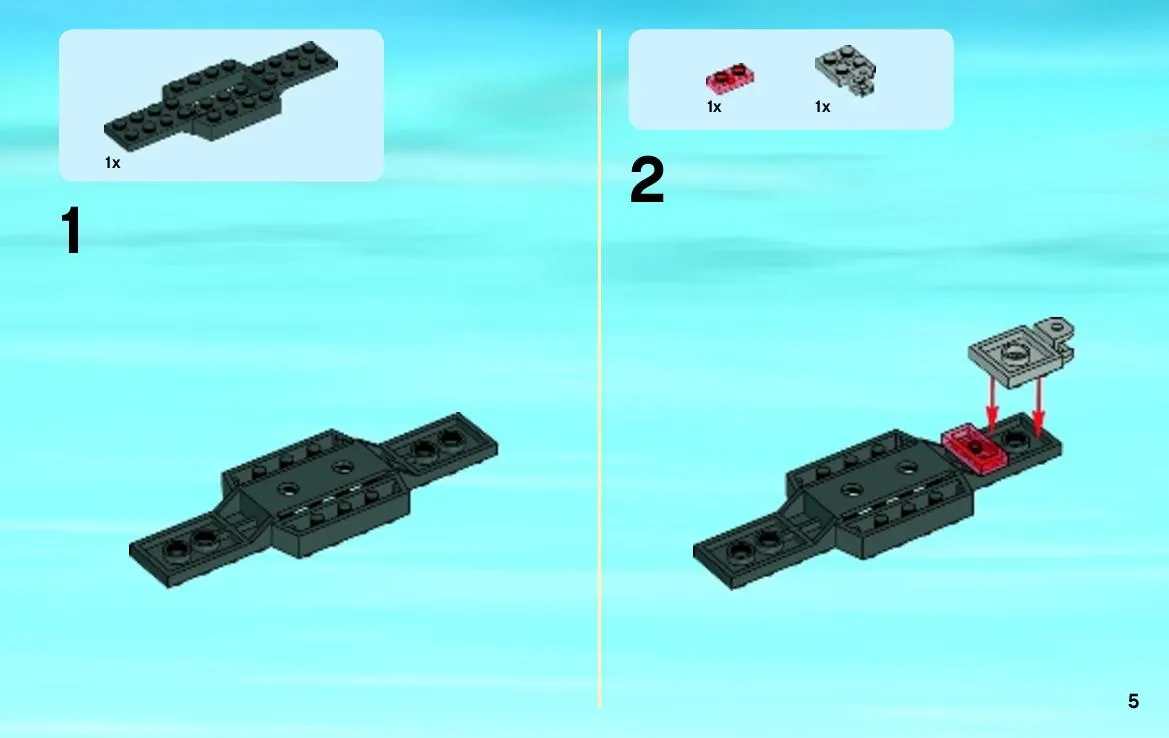 1x

1

1x 1x

2

5