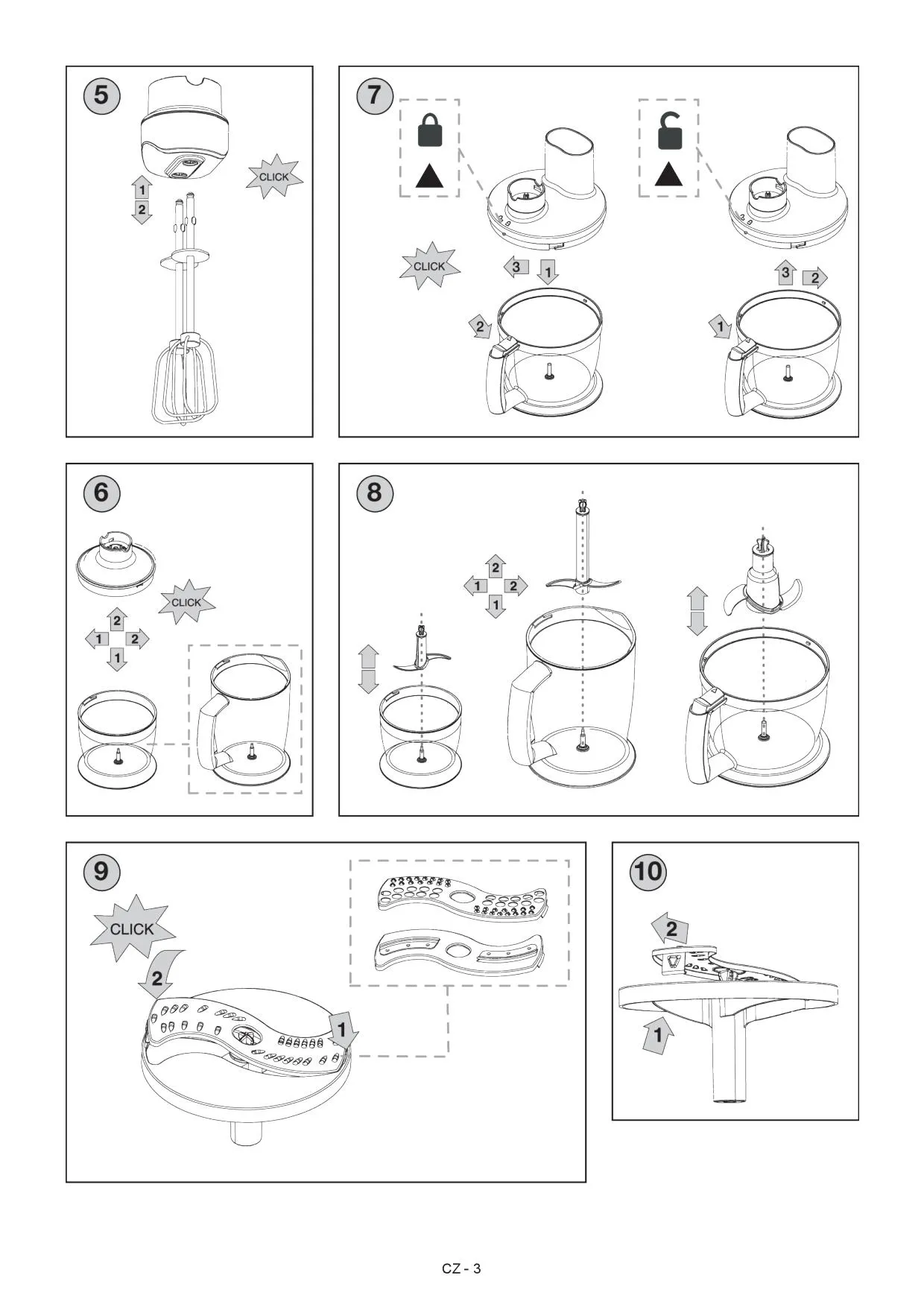 5
1
2
CLICK

7
CLICK
3
1
2
3
2
1

6
CLICK
2
1
2
1

8
2
1
2
1

9
CLICK
2
1

10
2
1

CZ - 3