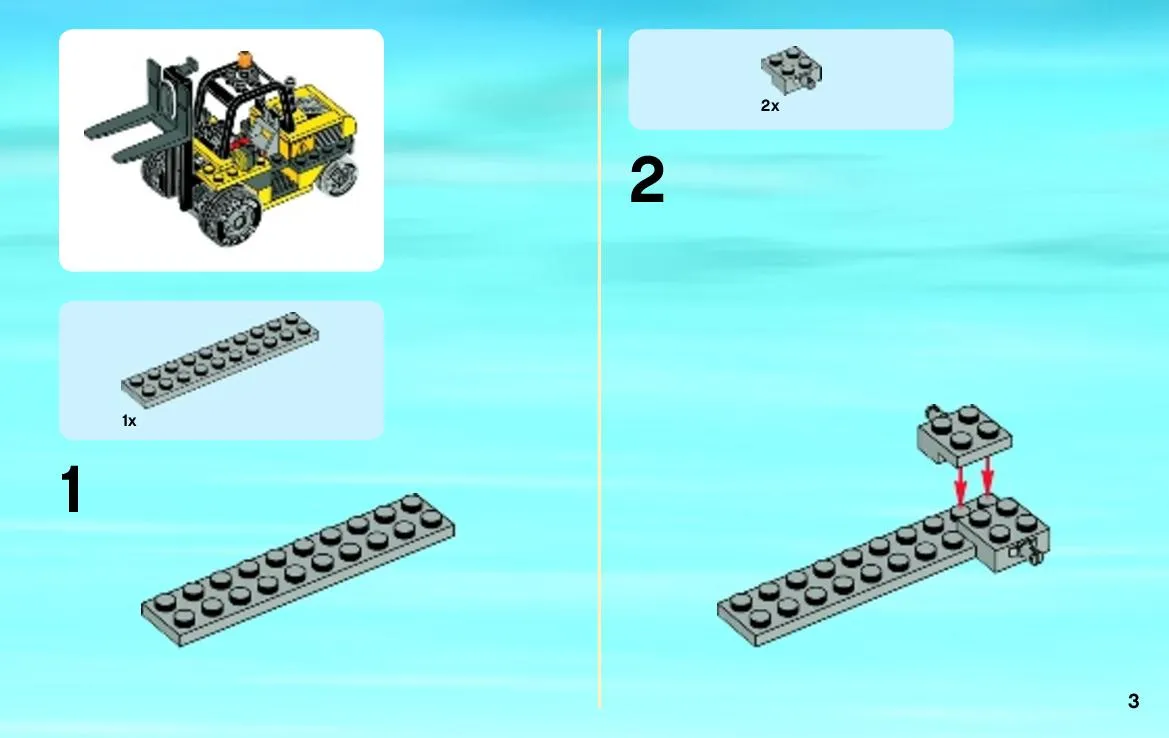 1x

1

2x

2

3