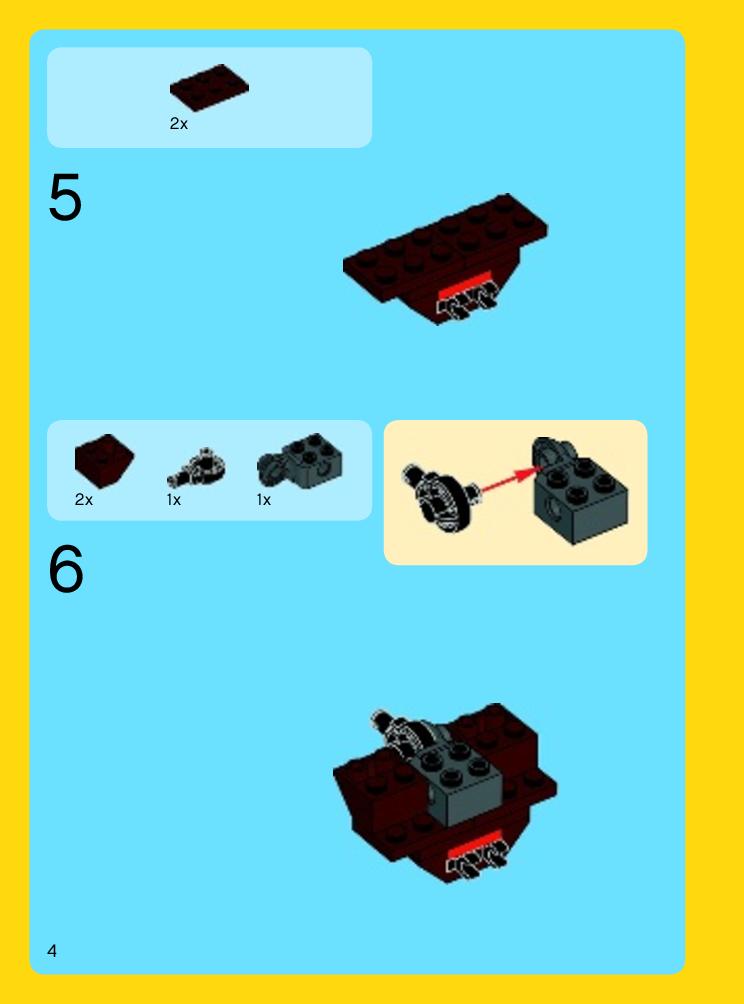 2x

5

2x 1x 1x

6

4