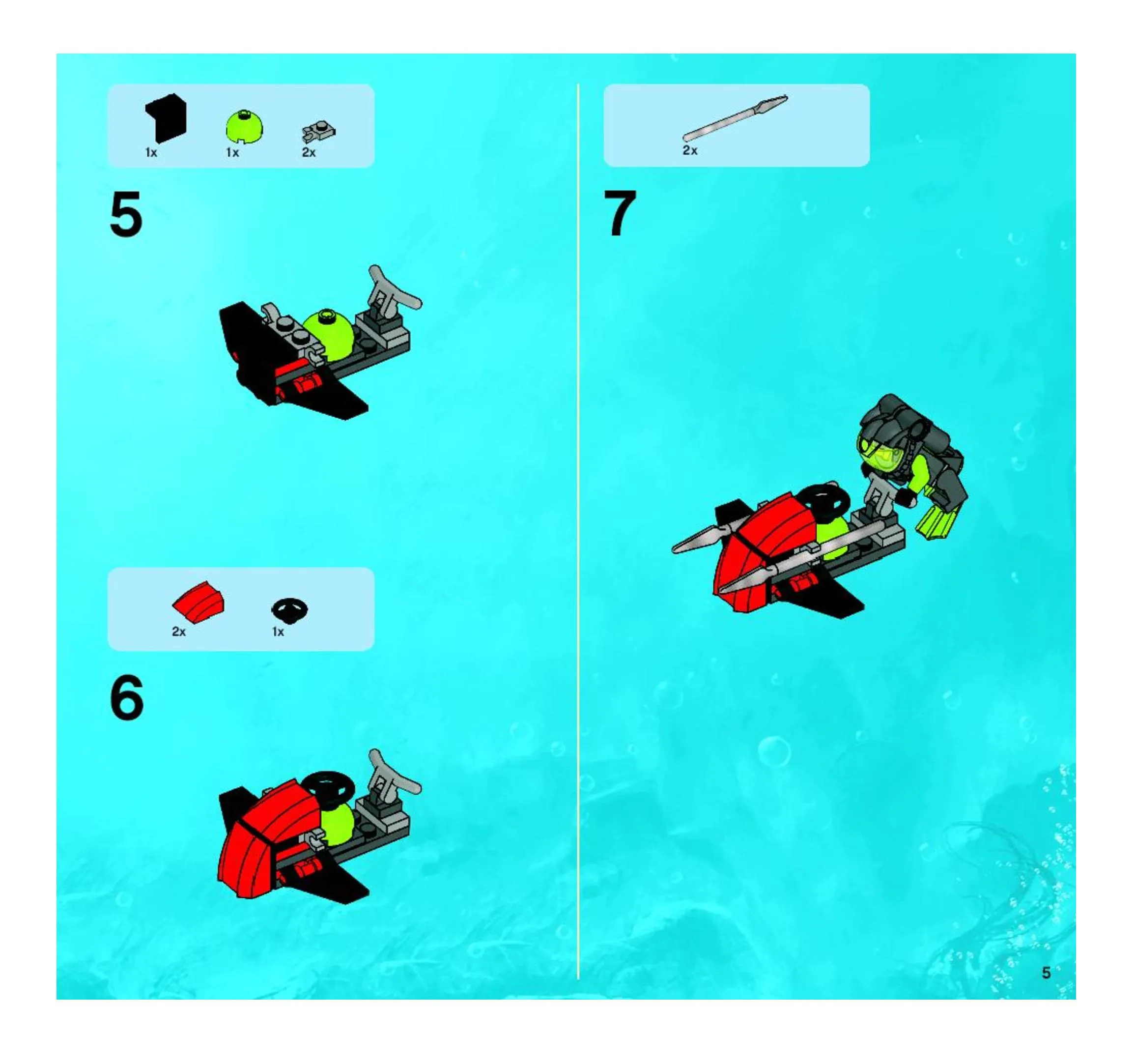 1x 1x 2x

5

2x 1x

6

2x

7

5