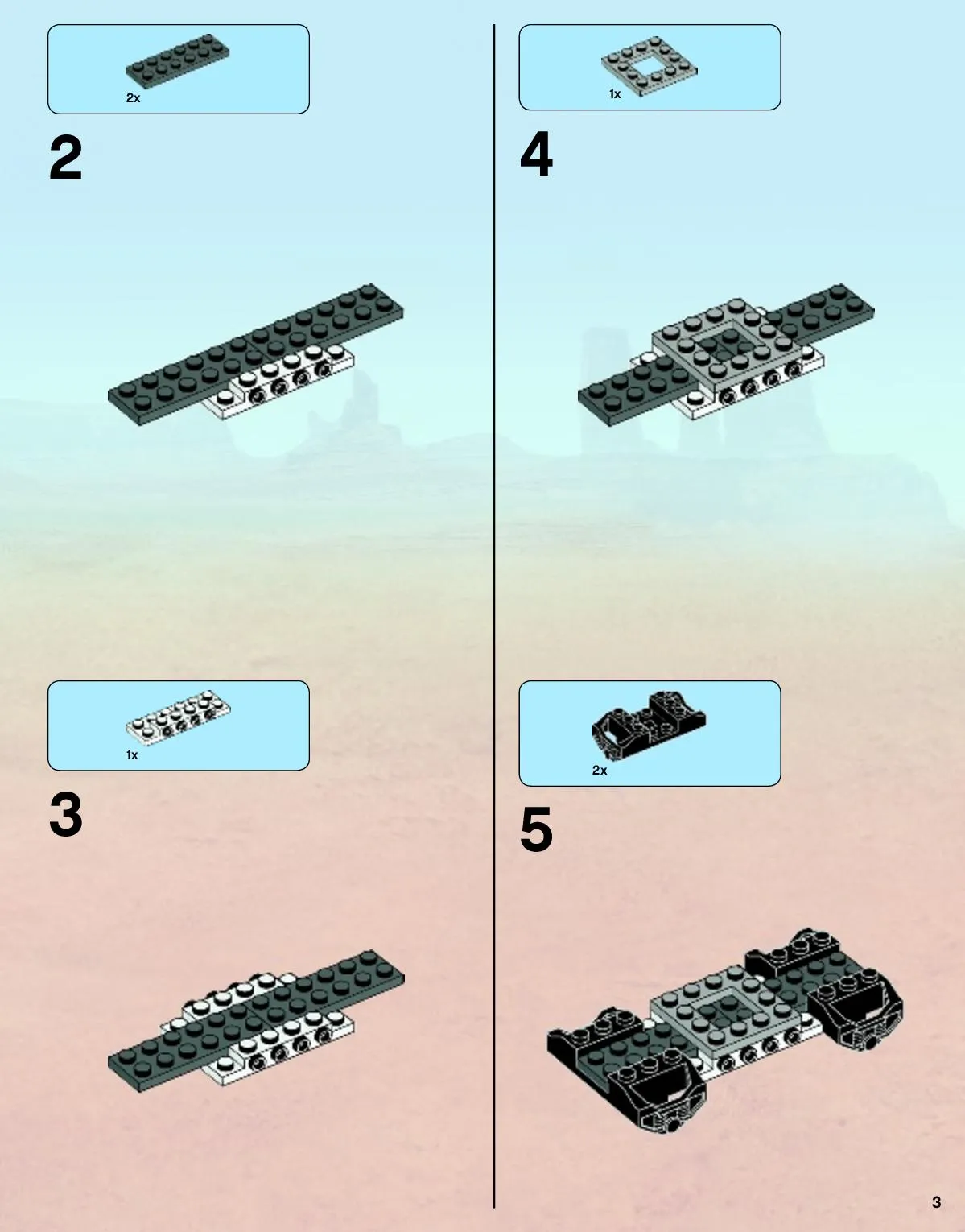 2x

2

1x

3

1x

4

2x

5

3