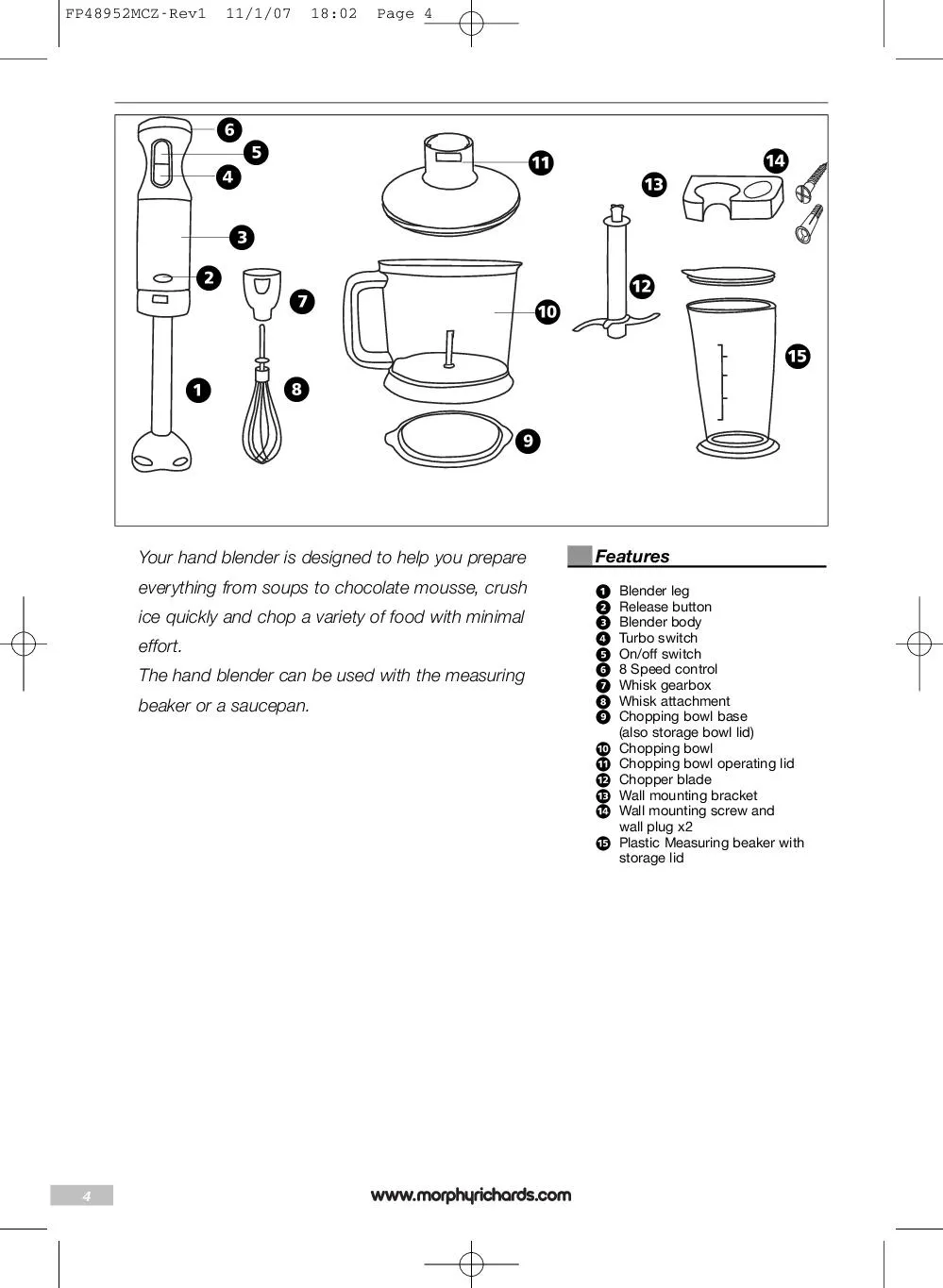 FP48952MCZ-Rev1 11/1/07 18:02 Page 4

6
5
4
3
2
1
7
8
11
10
9
13
12
14
15

Your hand blender is designed to help you prepare everything from soups to chocolate mousse, crush ice quickly and chop a variety of food with minimal effort.
The hand blender can be used with the measuring beaker or a saucepan.

Features

1 Blender leg
2 Release button
3 Blender body
4 Turbo switch
5 On/off switch
6 8 Speed control
7 Whisk gearbox
8 Whisk attachment
9 Chopping bowl base (also storage bowl lid)
10 Chopping bowl
11 Chopping bowl operating lid
12 Chopper blade
13 Wall mounting bracket
14 Wall mounting screw and wall plug x2
15 Plastic Measuring beaker with storage lid

4

www.morphyrichards.com