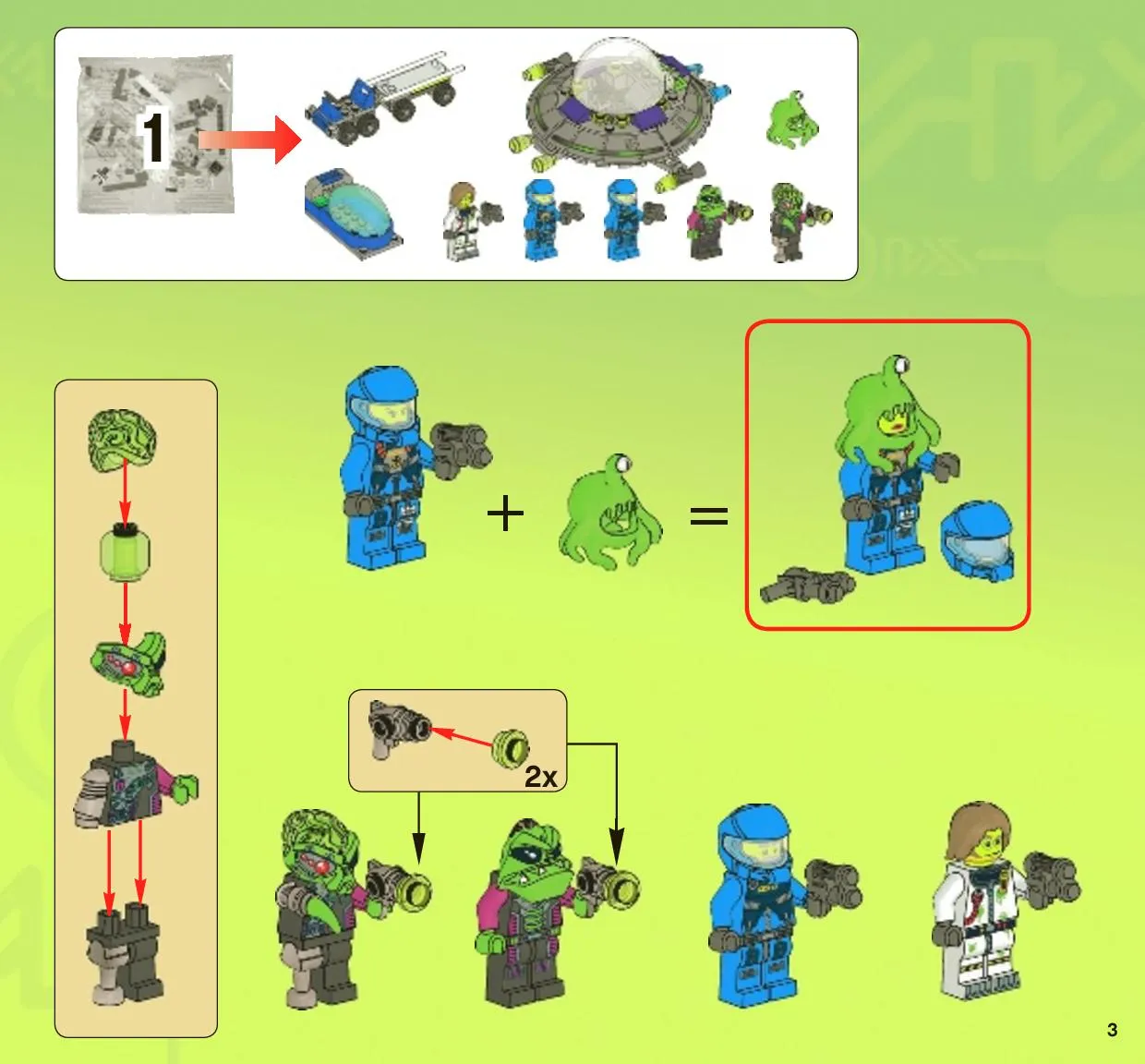 1

+ =

2x

3