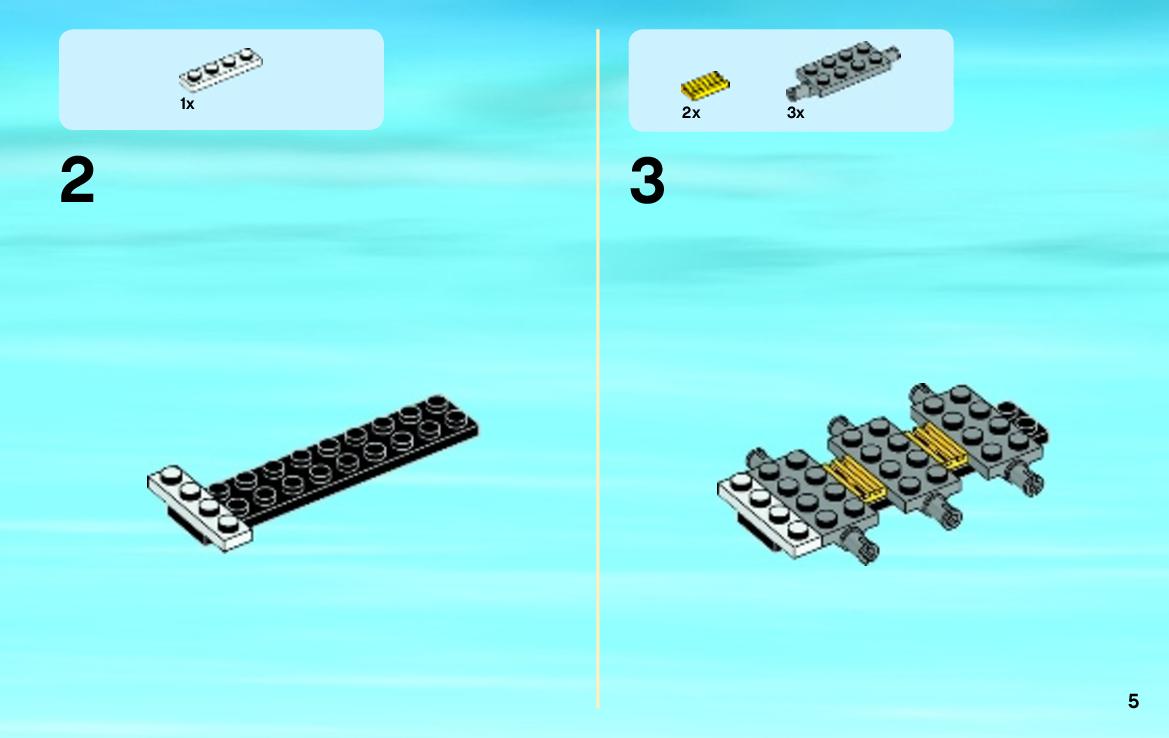 1x

2

2x

3x

3

5