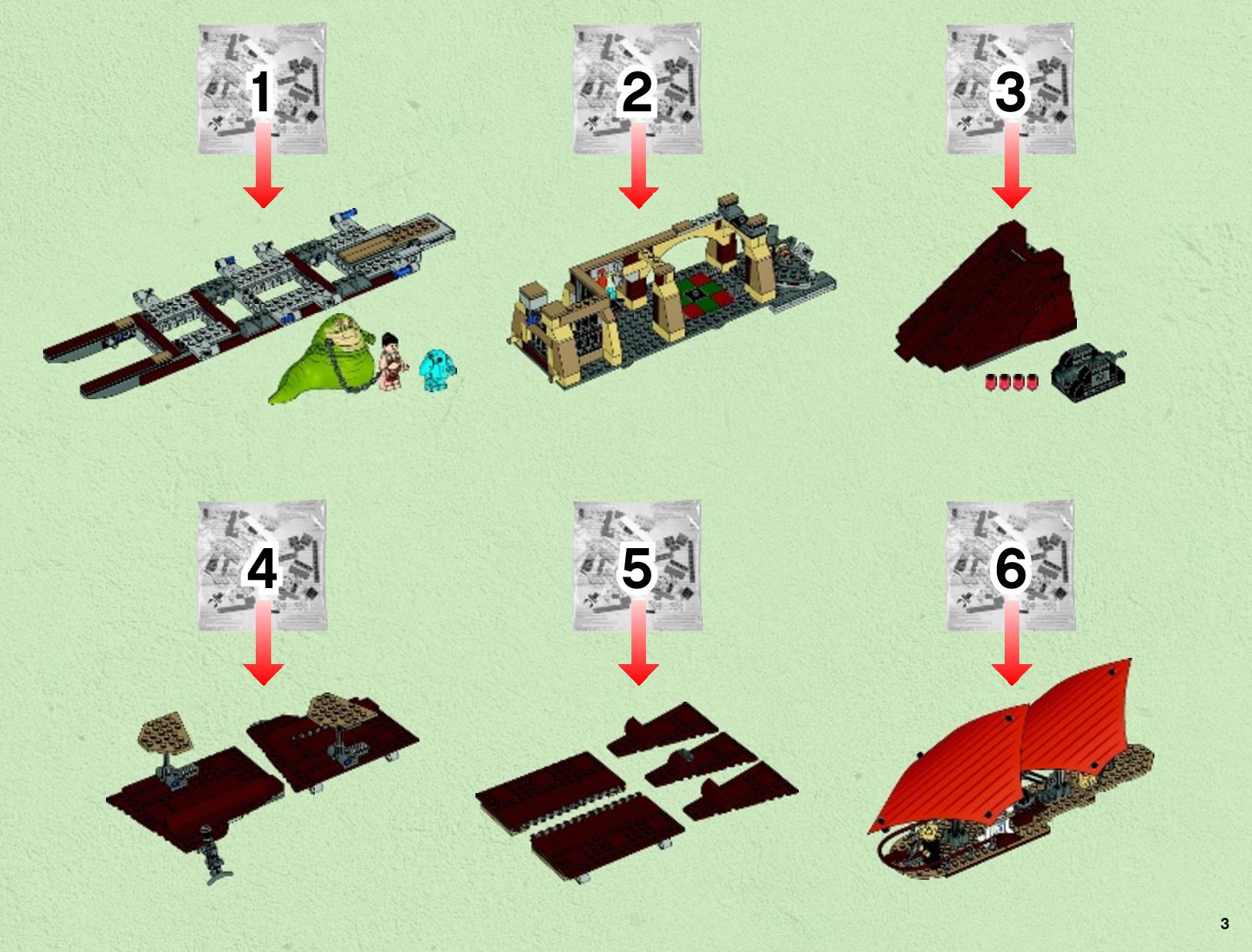 1

2

3

4

5

6

3