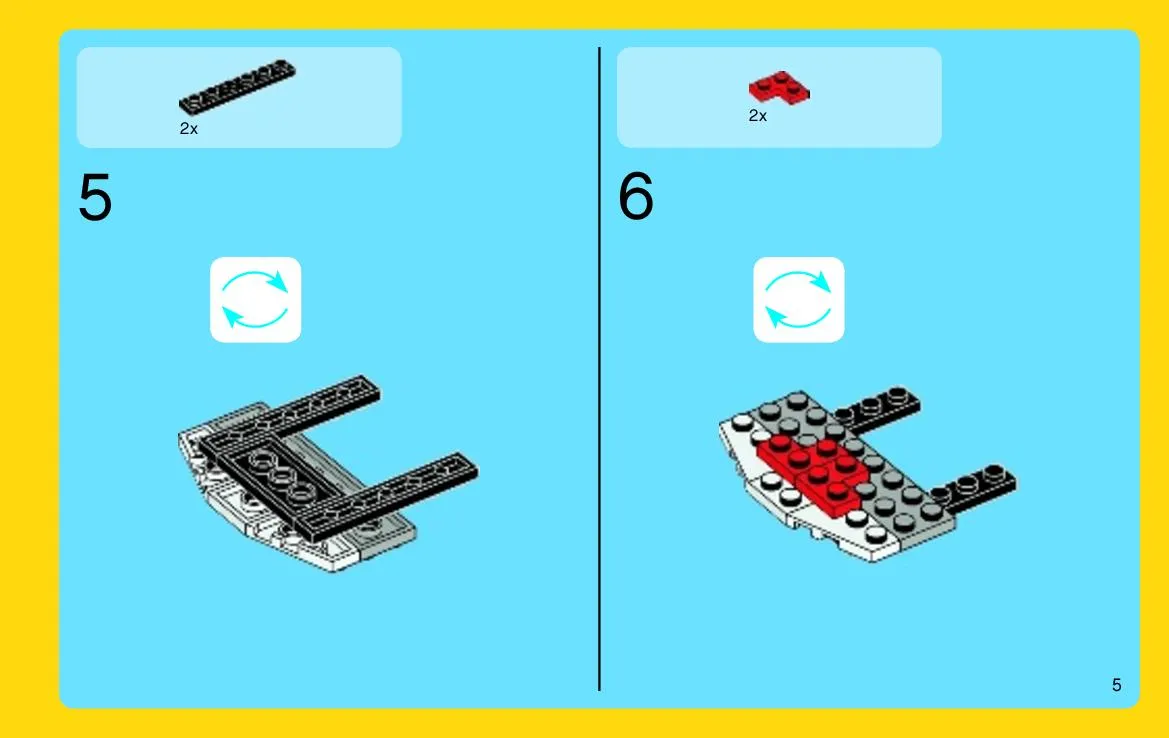 2x

5

2x

6

5