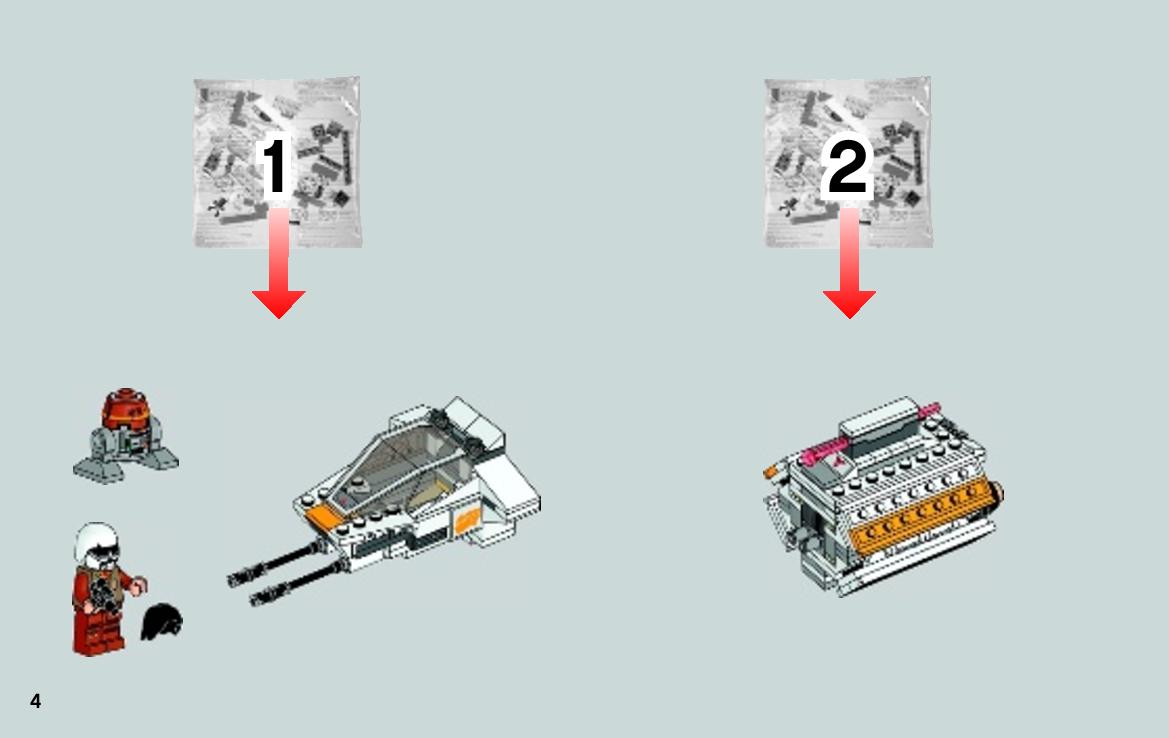 1

2

4