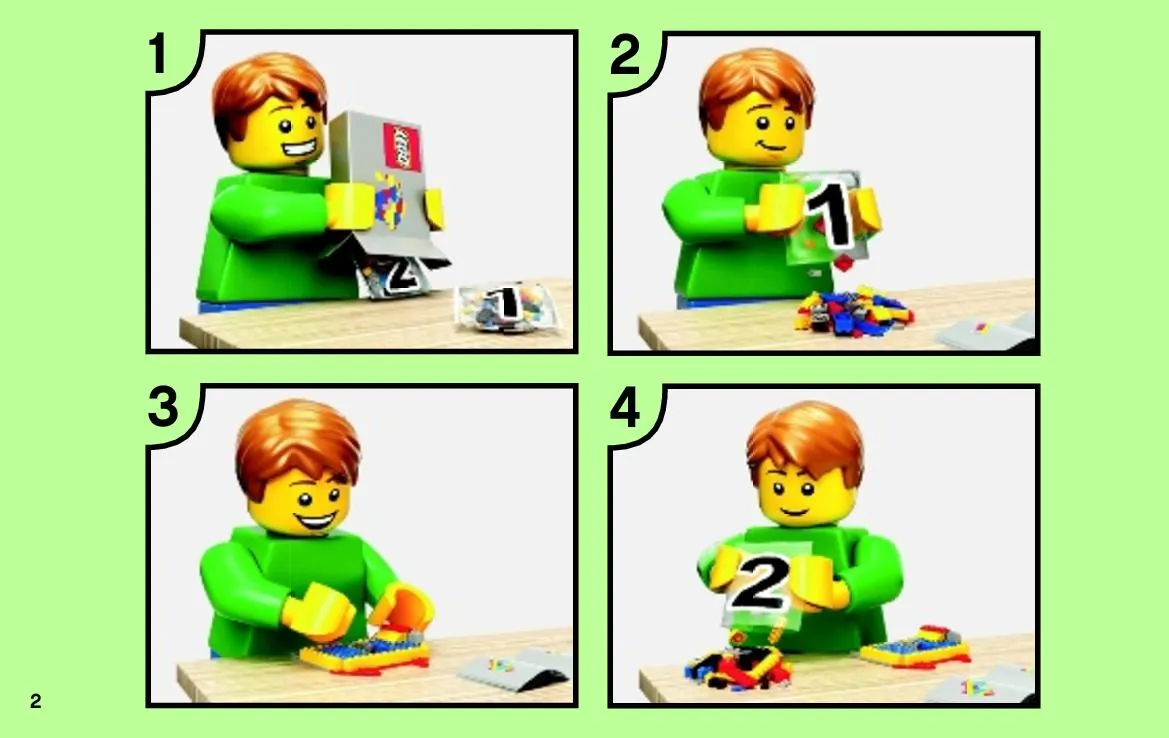 1

2

1

2

1

3

4

2

2