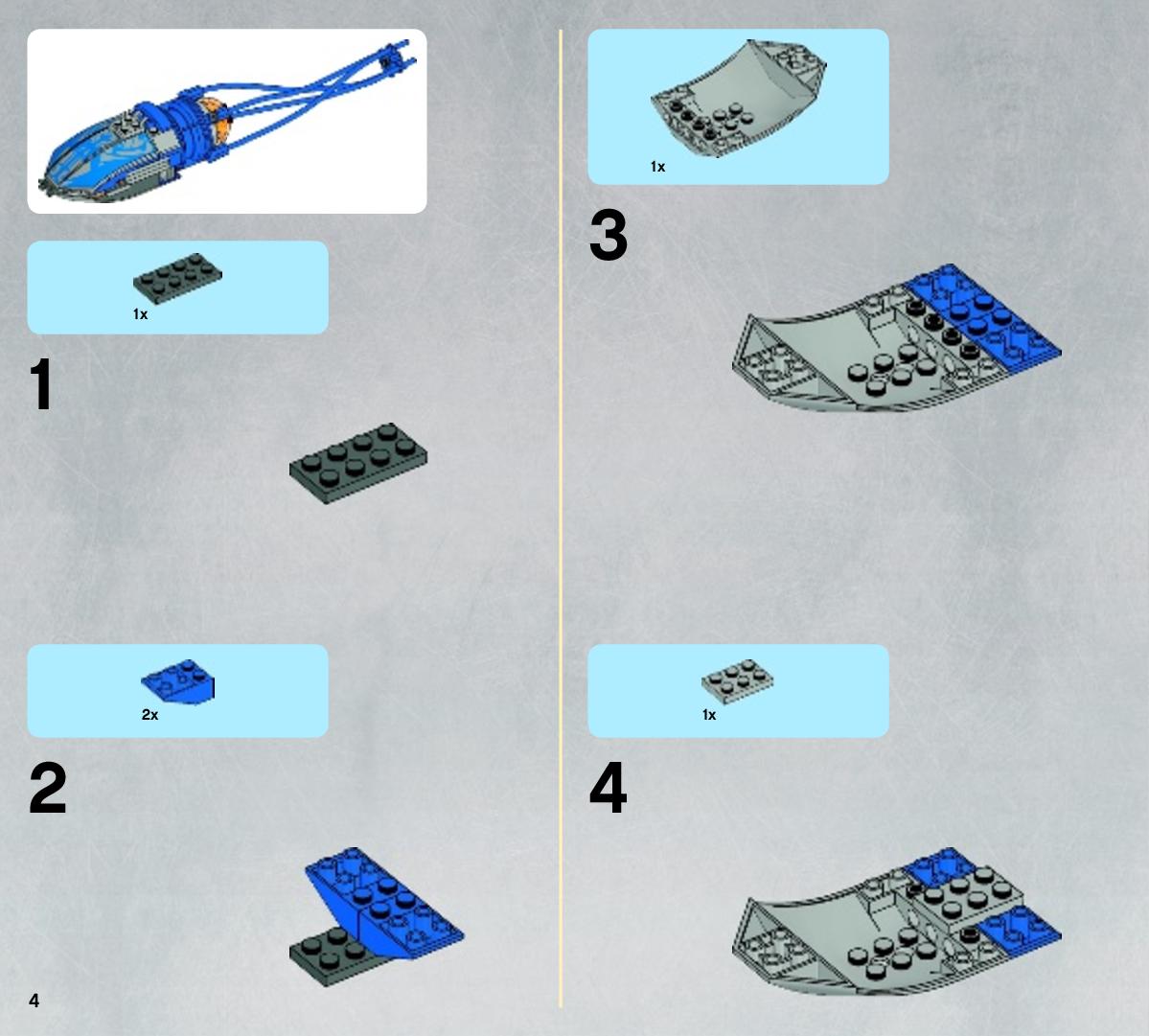 1x

1

2x

2

4

1x

3

1x

4