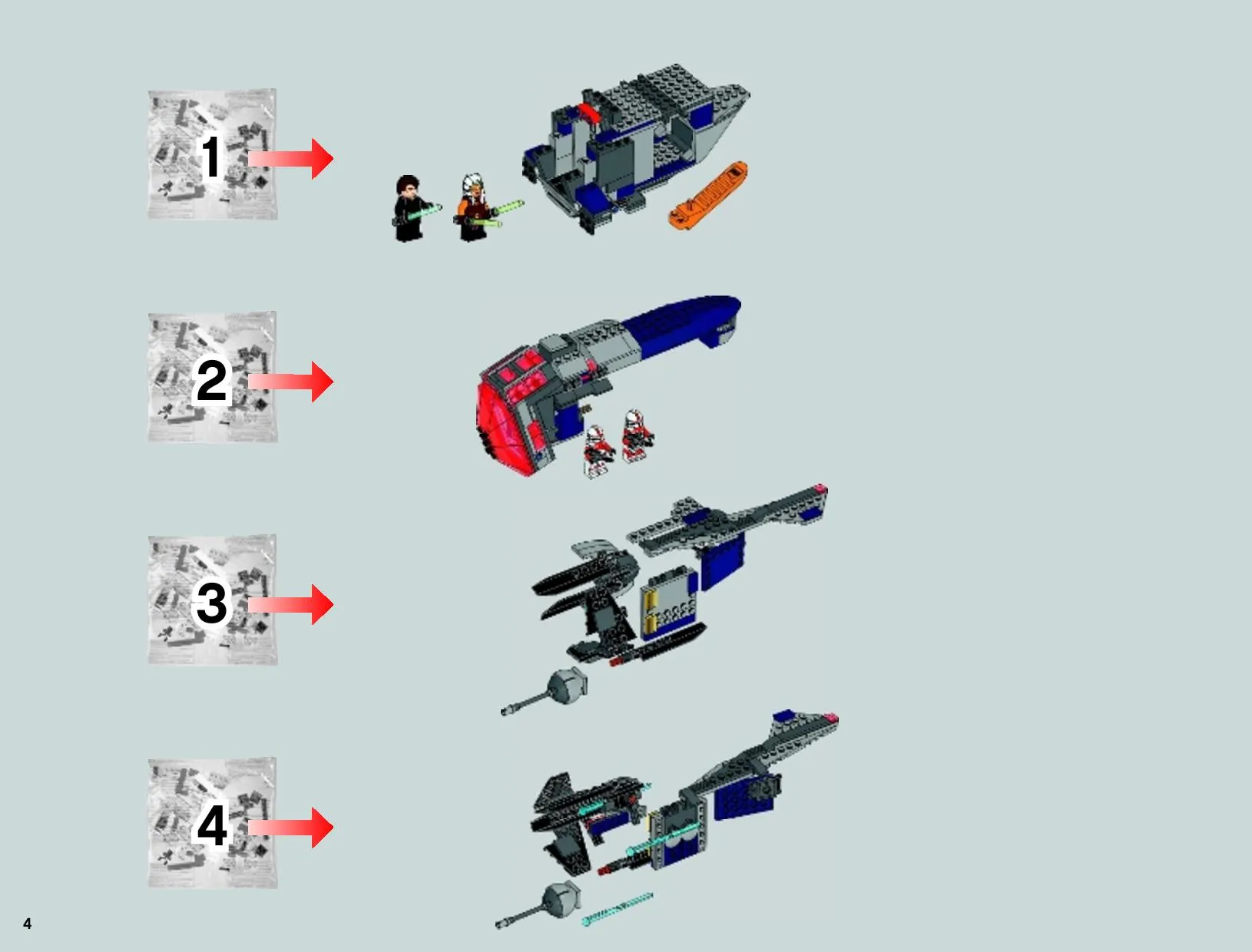 1

2

3

4

4