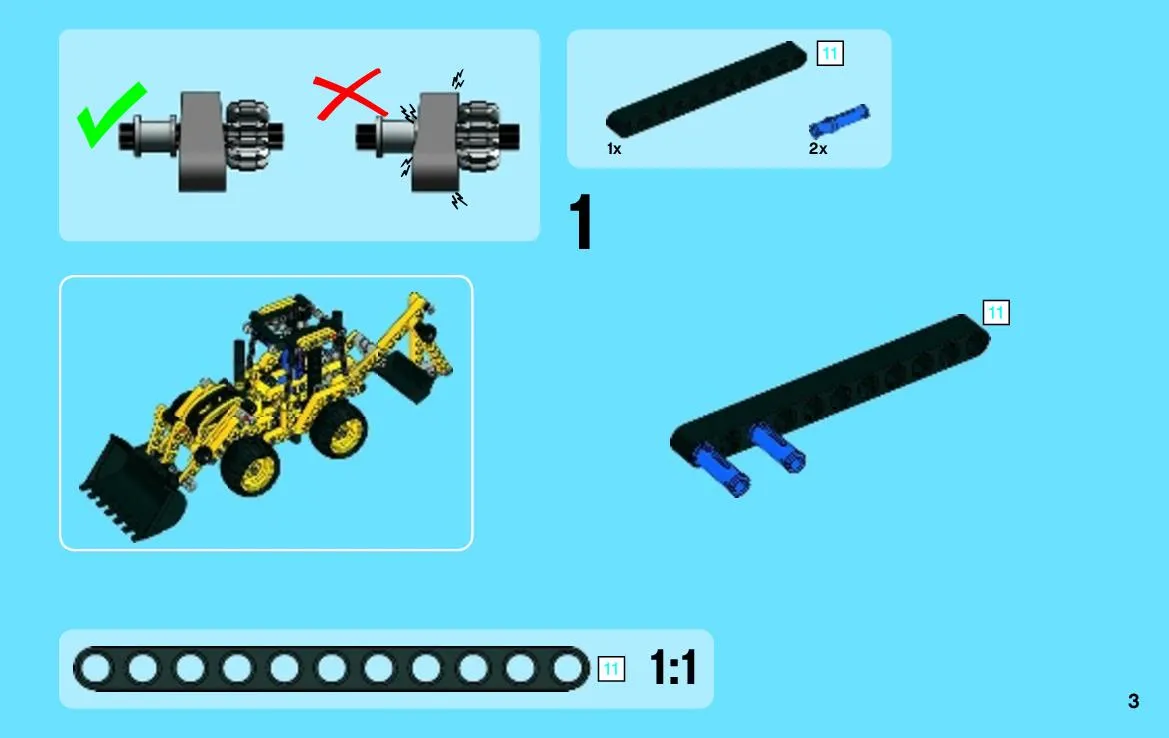 11
1x
2x

1

11

11
1:1

3