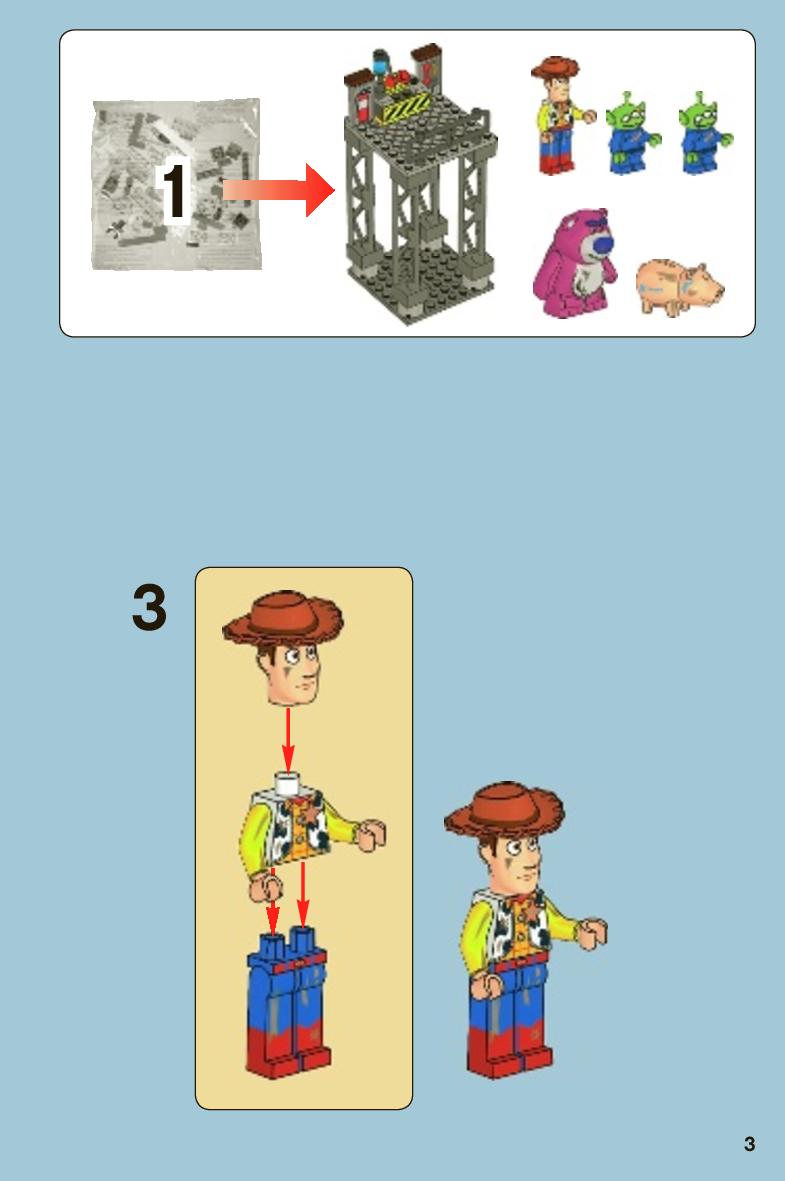 1

3

3