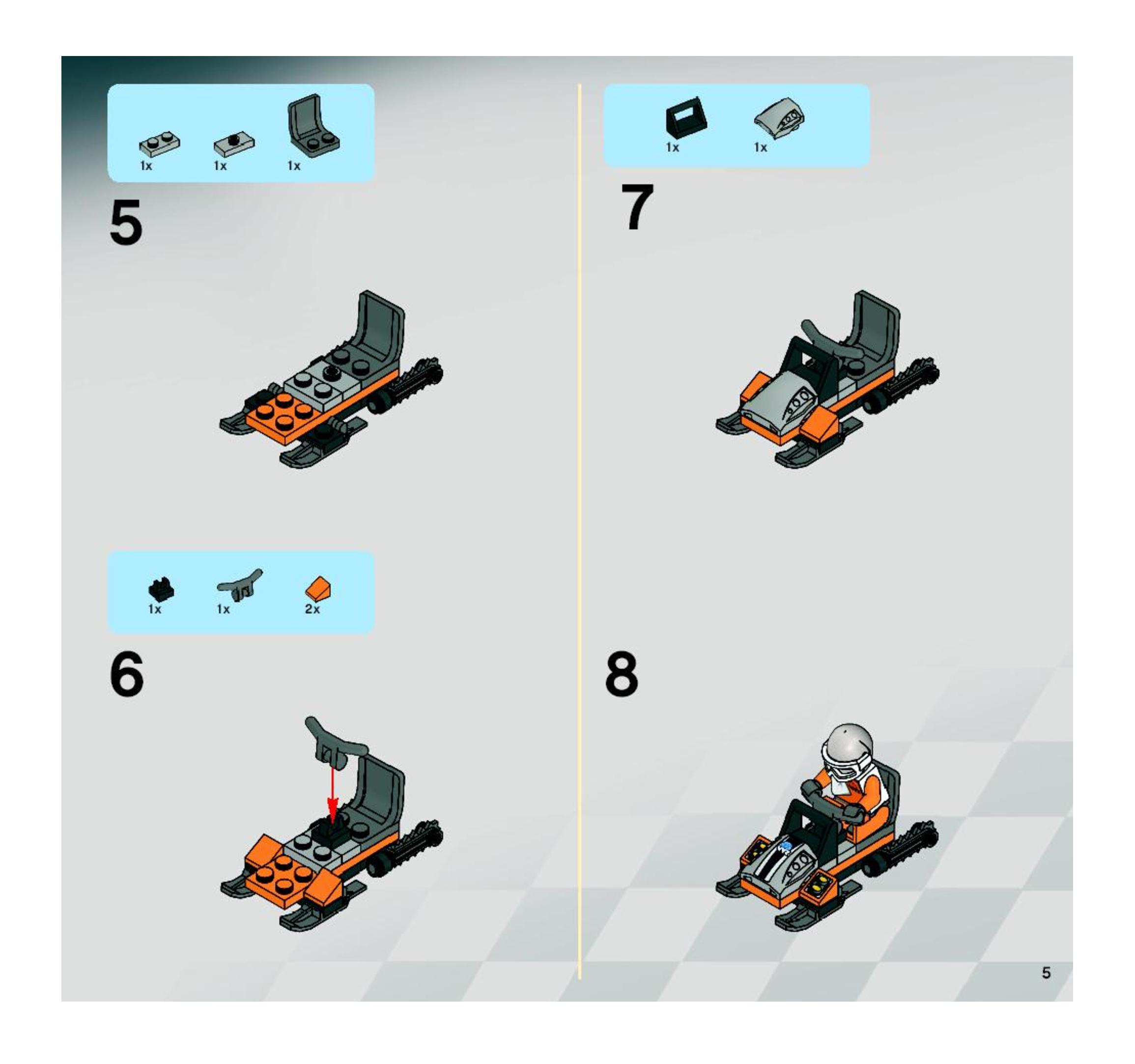 1x 1x 1x

5

1x 1x 2x

6

1x 1x

7

8

5