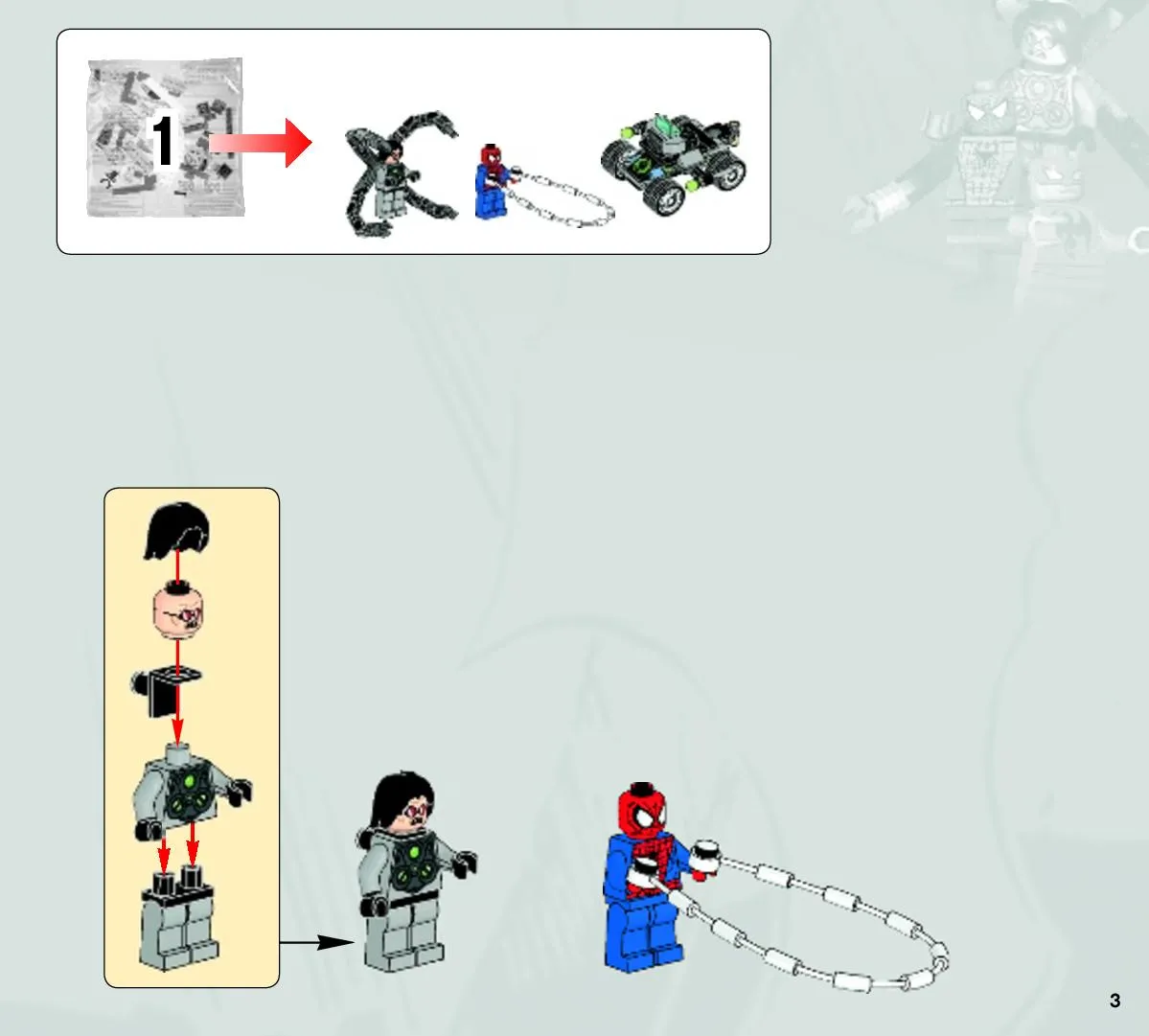 1

3