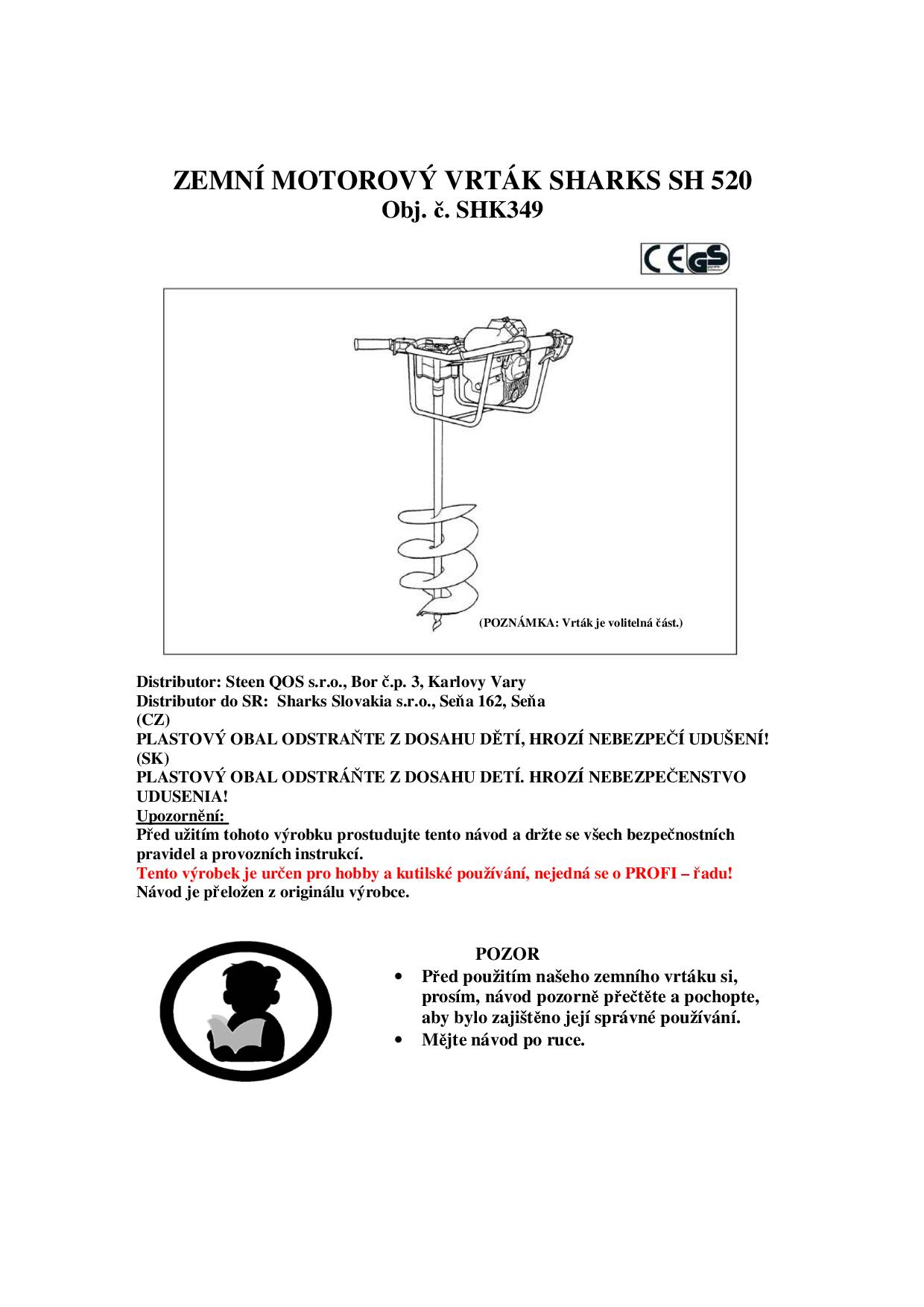 ZEMNÍ MOTOROVÝ VRTÁK SHARKS SH 520
Obj. č. SHK349

CE GS

(POZNÁMKA: Vrták je volitelná část.)

Distributor: Steen QOS s.r.o., Bor č.p. 3, Karlovy Vary
Distributor do SR: Sharks Slovakia s.r.o., Seňa 162, Seňa
(CZ)
PLASTOVÝ OBAL ODSTRAŇTE Z DOSAHU DĚTÍ, HROZÍ NEBEZPEČÍ UDUŠENÍ!
(SK)
PLASTOVÝ OBAL ODSTRÁŇTE Z DOSAHU DETÍ. HROZÍ NEBEZPEČENSTVO UDUSENIA!
Upozornění:
Před užitím tohoto výrobku prostudujte tento návod a držte se všech bezpečnostních pravidel a provozních instrukcí.
Tento výrobek je určen pro hobby a kutilské používání, nejedná se o PROFI – řadu!
Návod je přeložen z originálu výrobce.

POZOR
• Před použitím našeho zemního vrtáku si, prosím, návod pozorně přečtěte a pochopte, aby bylo zajištěno její správné používání.
• Mějte návod po ruce.