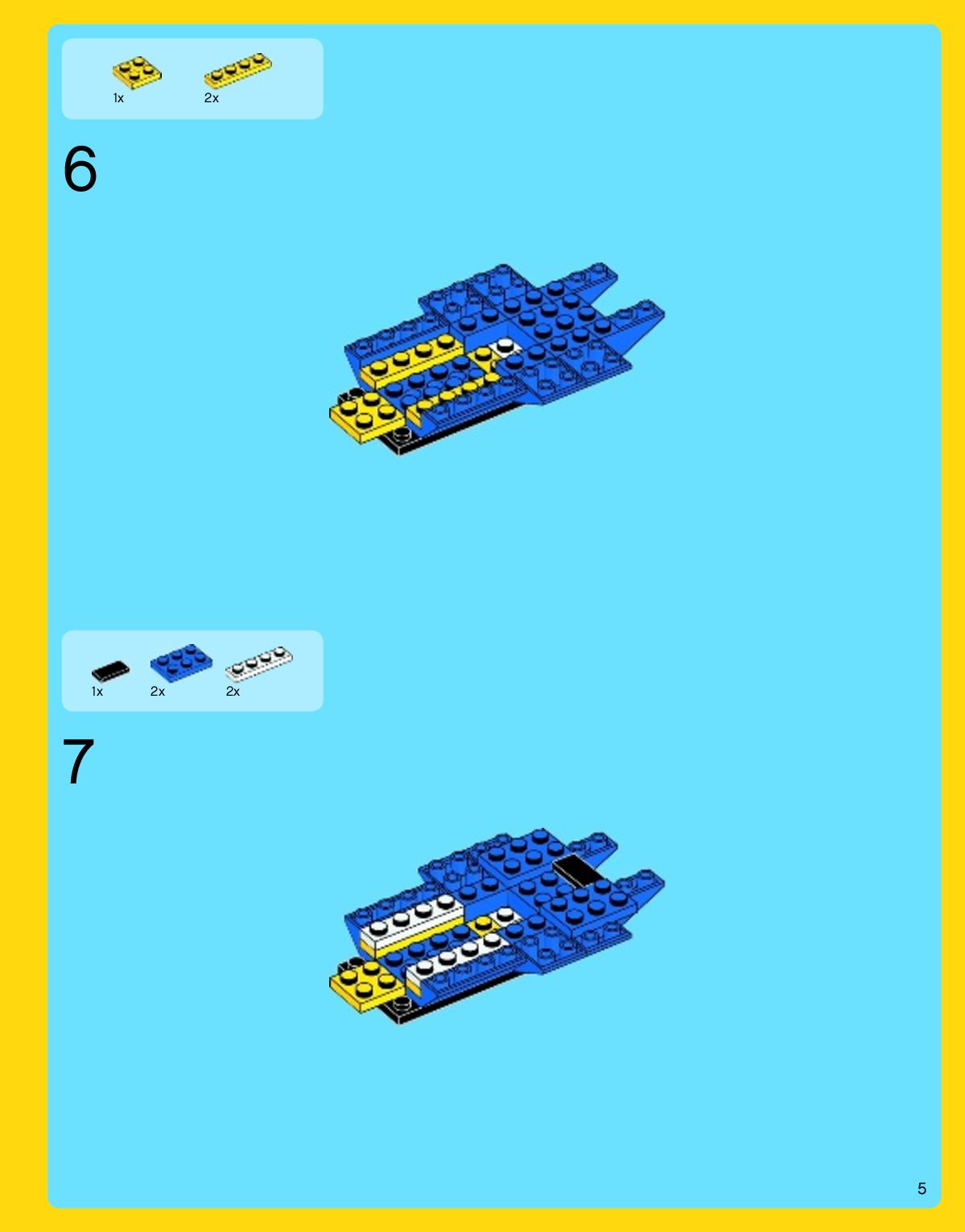 1x 2x

6

1x 2x 2x

7

5