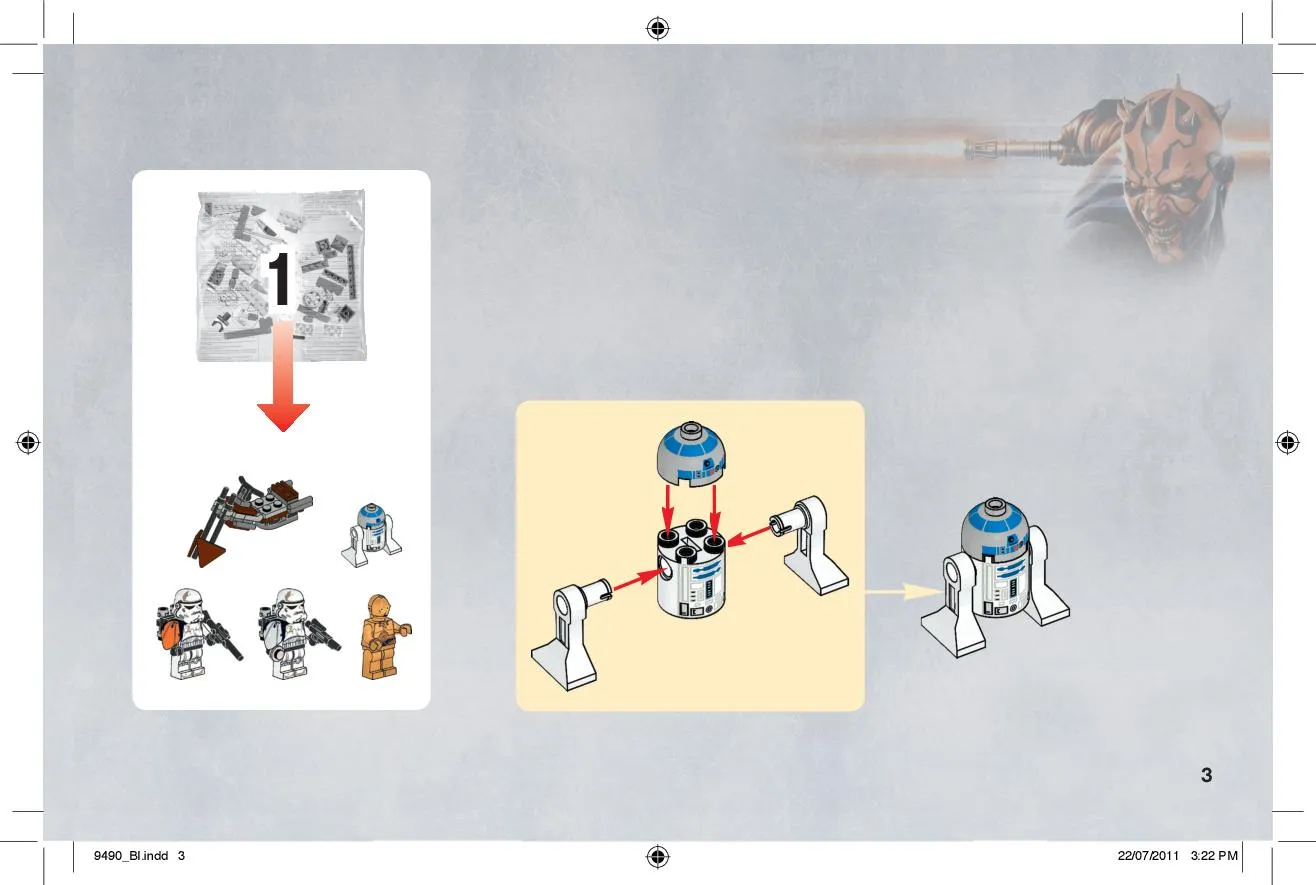 1

3

9490_BI.indd 3

22/07/2011 3:22 PM