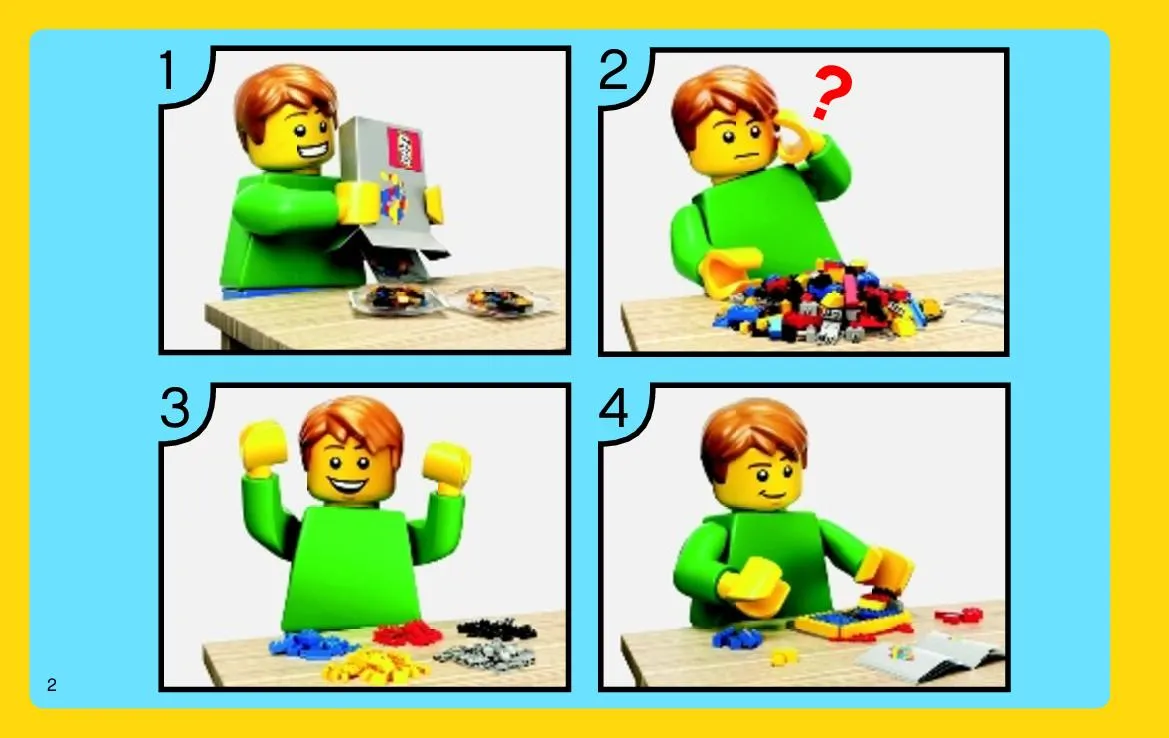 1

2

?

3

4

2