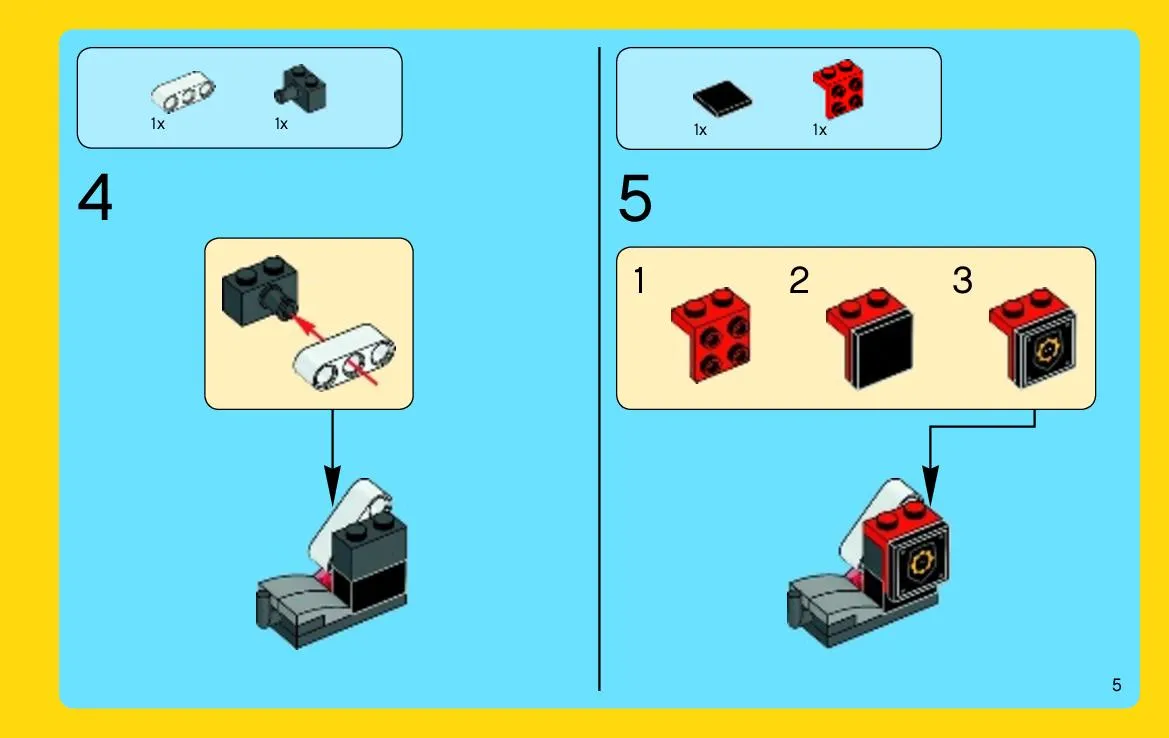 1x 1x

4

1x 1x

5

1 2 3

5