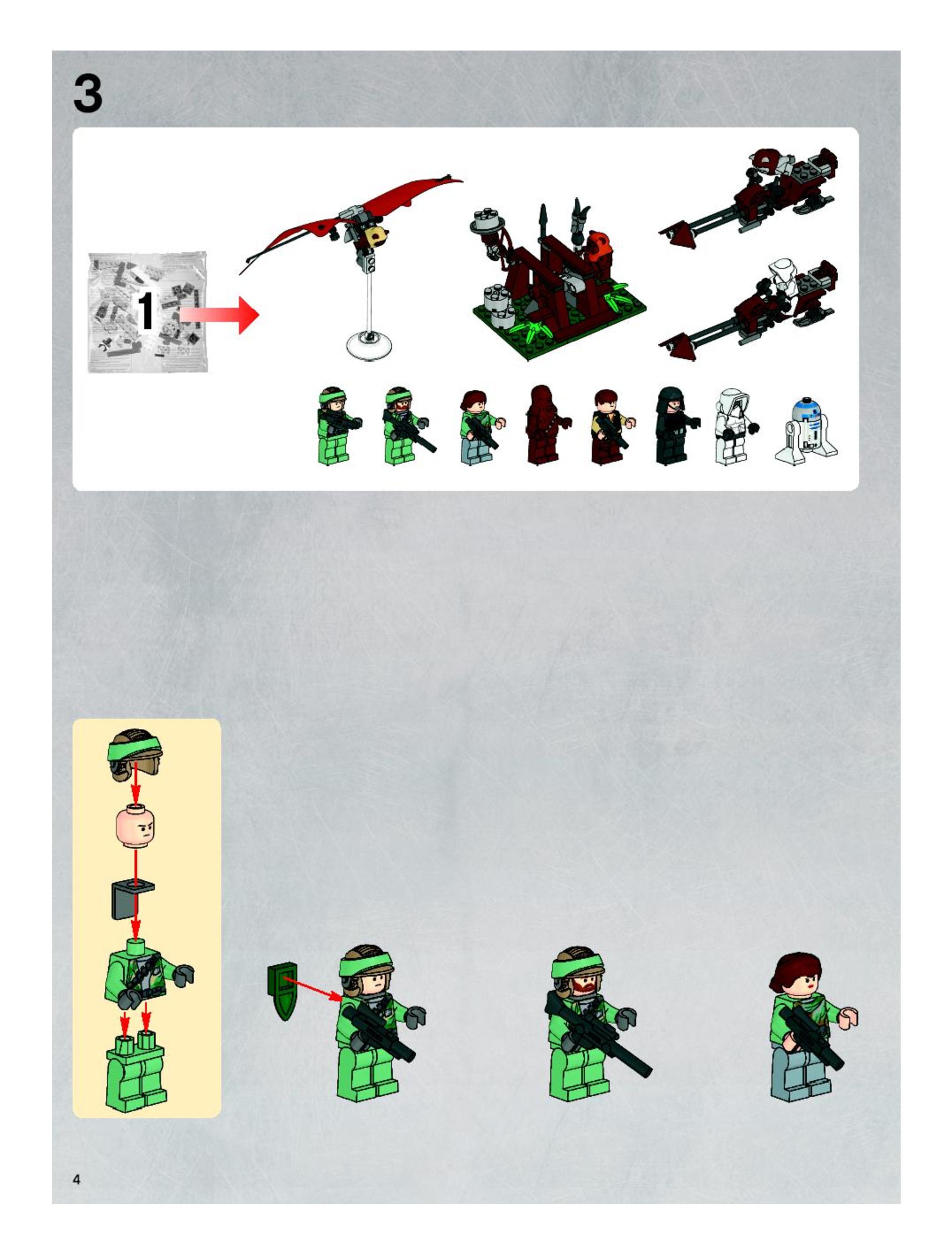 3

1

4