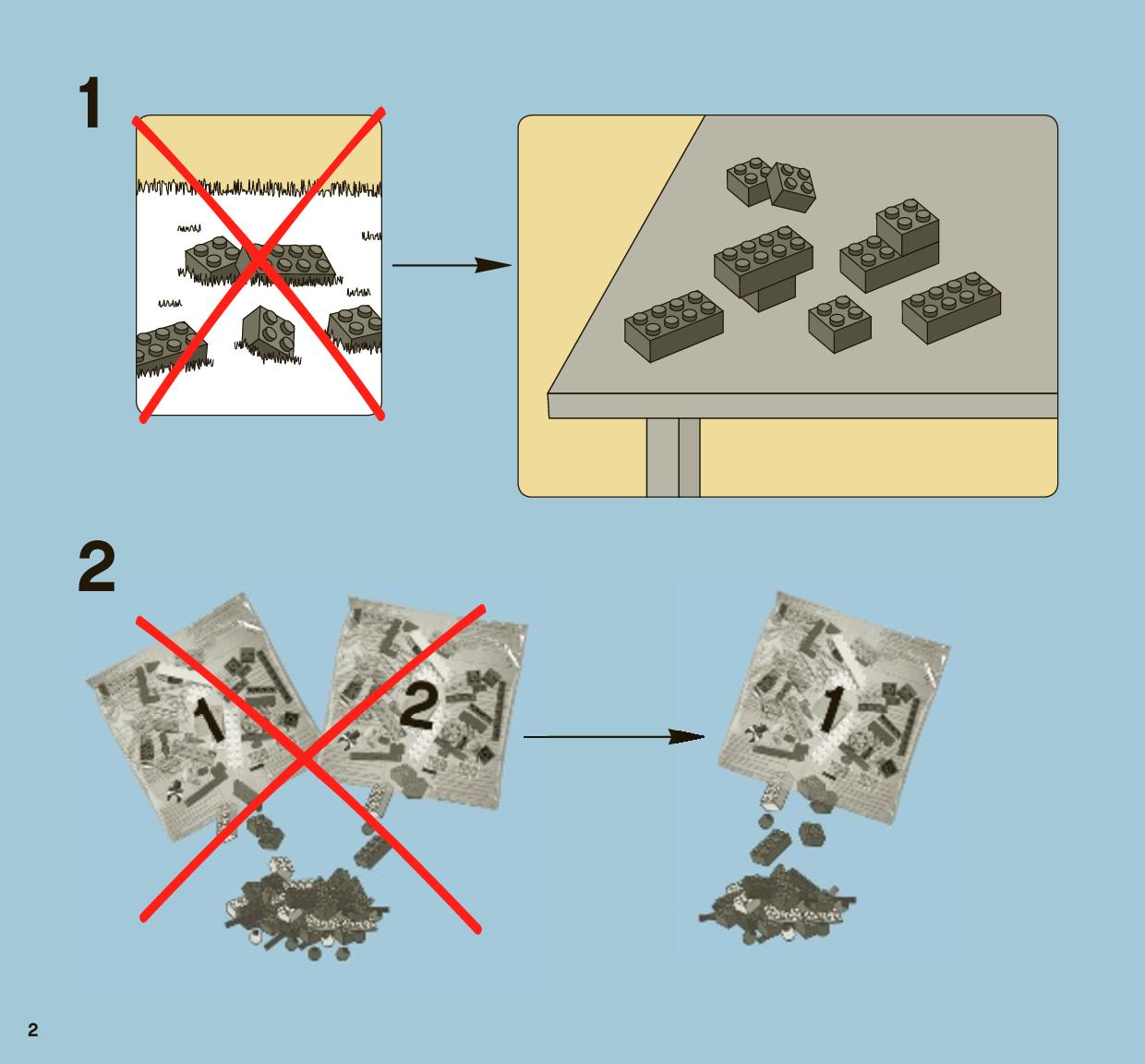 1

2

1

2

1

2