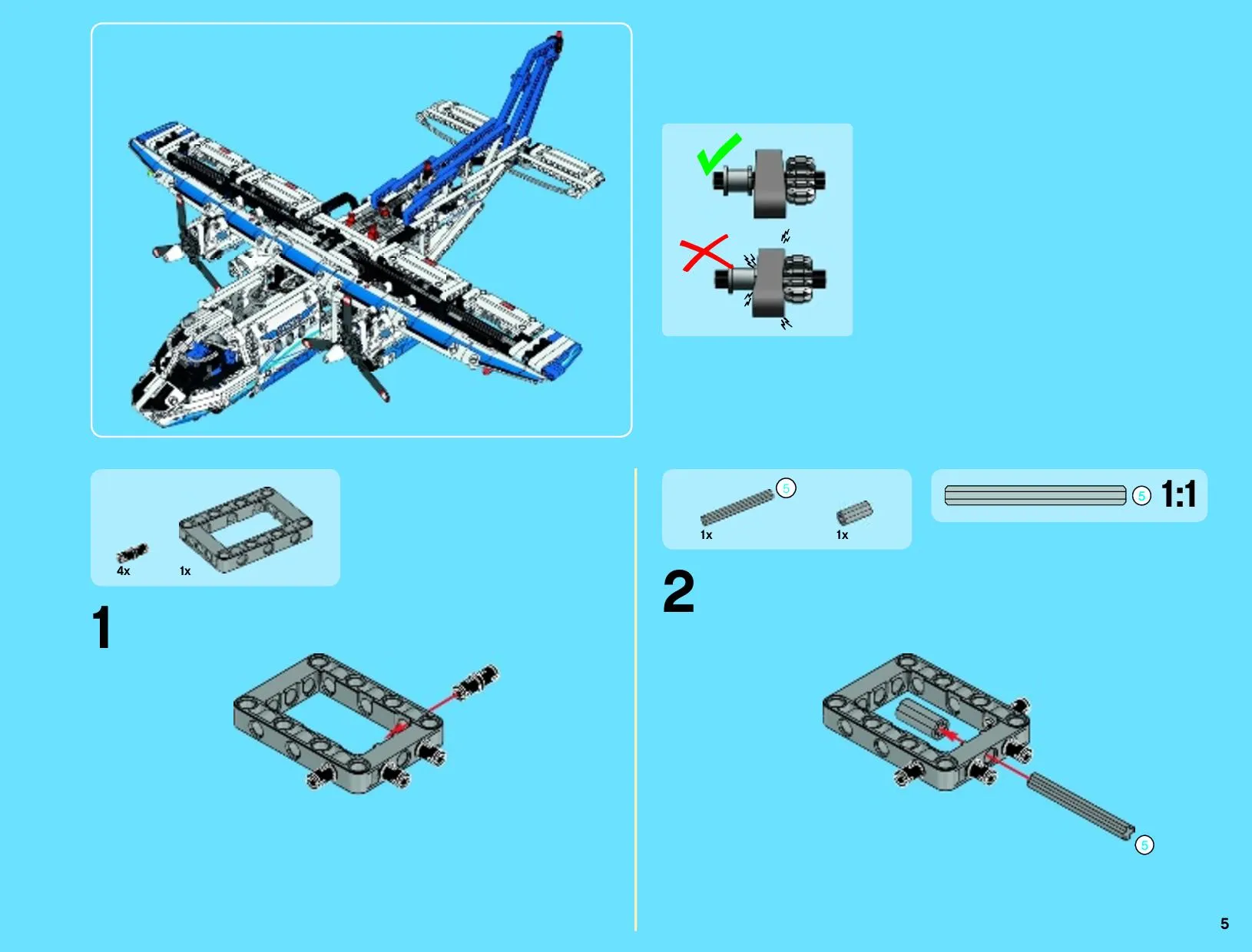 4x
1x

1

5
1x
1x

5
1:1

2

5

5