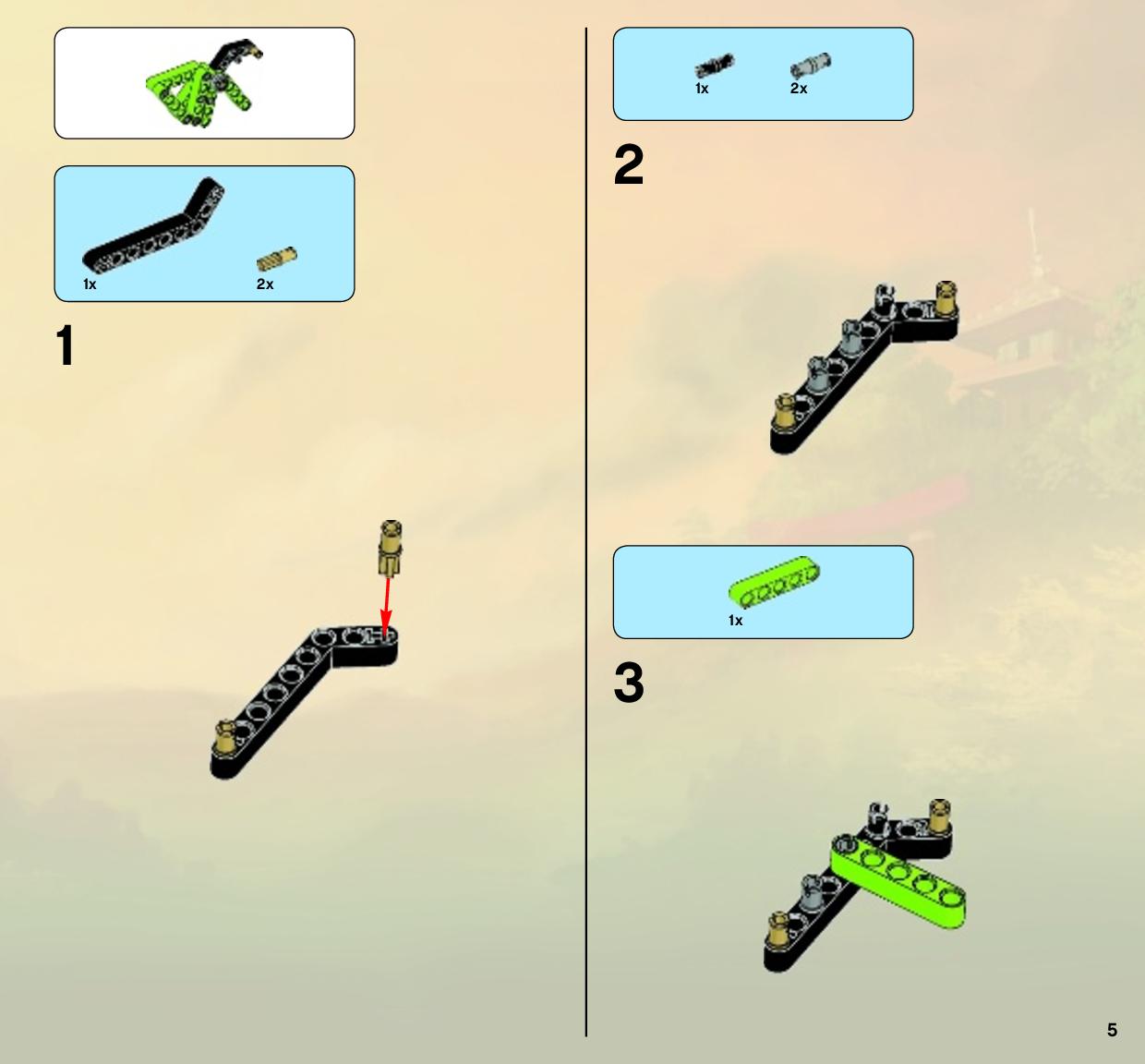 1x
2x

1

1x
2x

2

1x

3

5