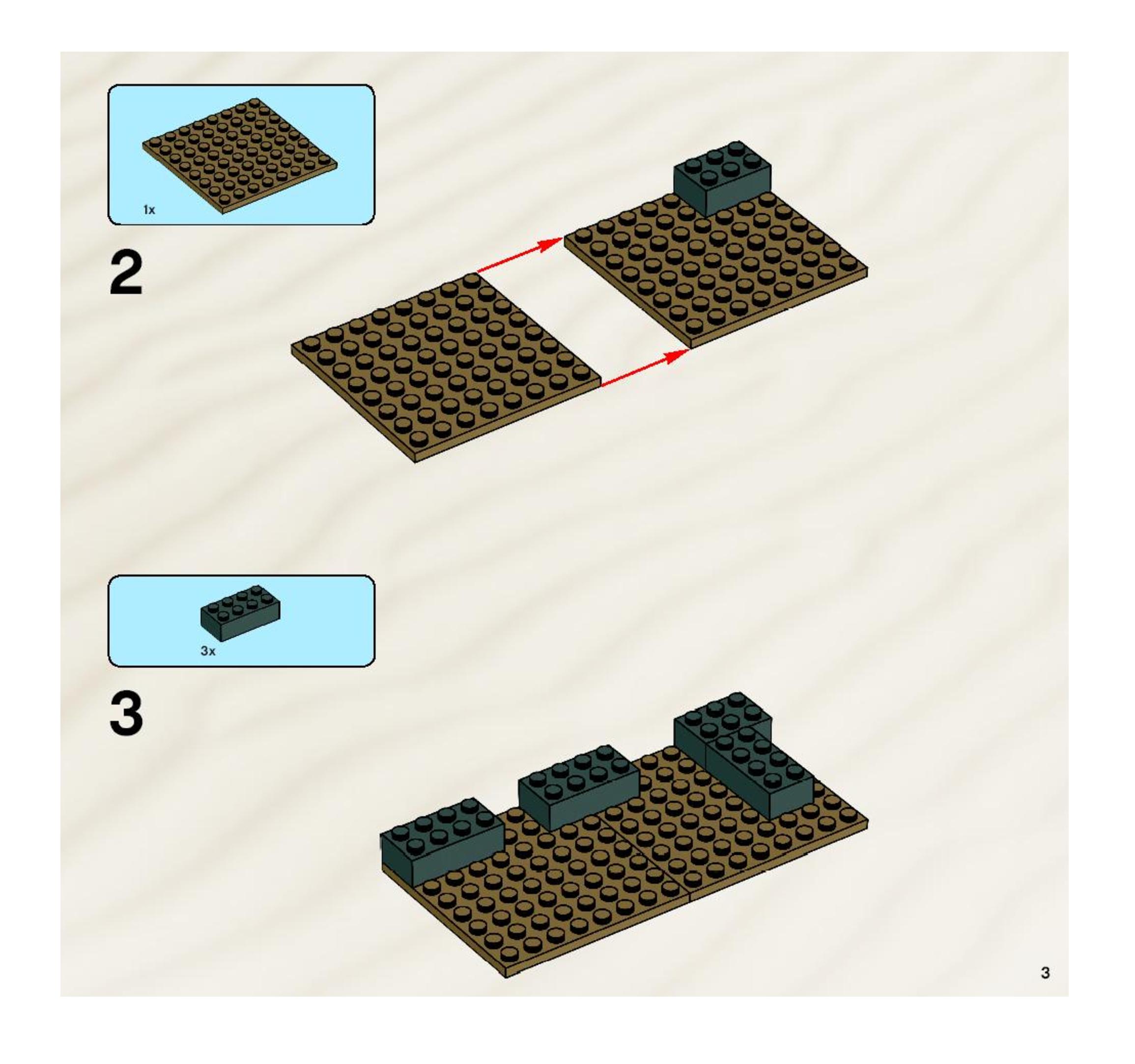 1x

2

3x

3

3