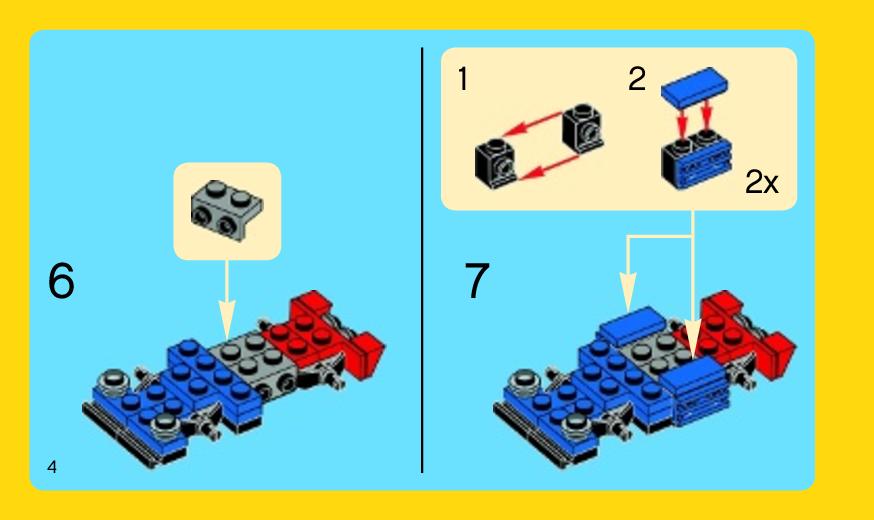 6

4

1

2

2x

7