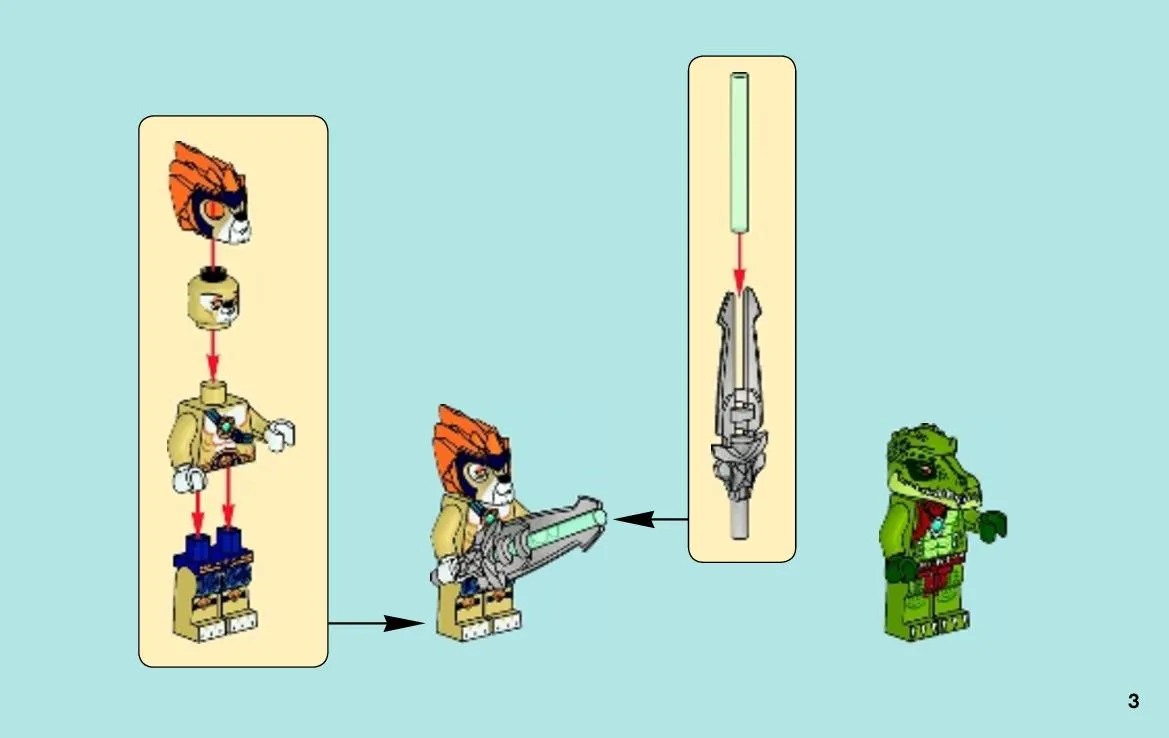 3