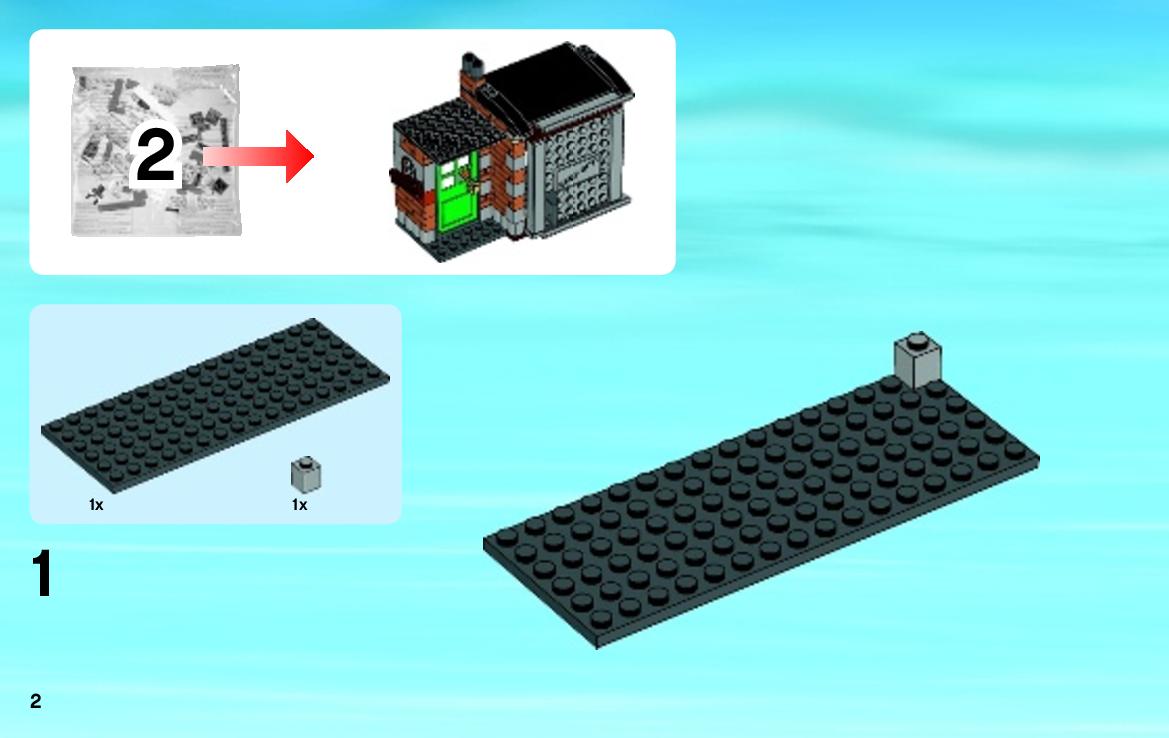 2

1x

1x

1

2