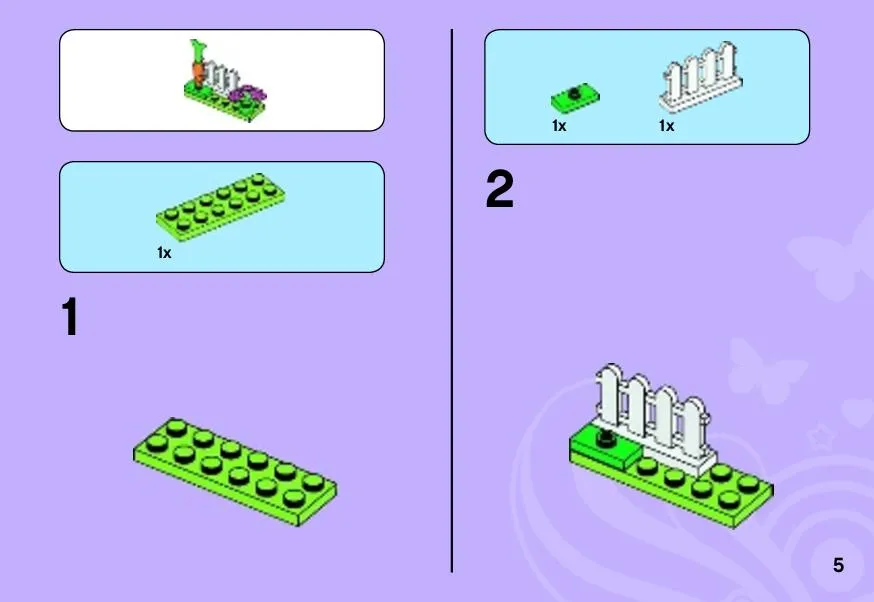 1x

1

1x 1x

2

5