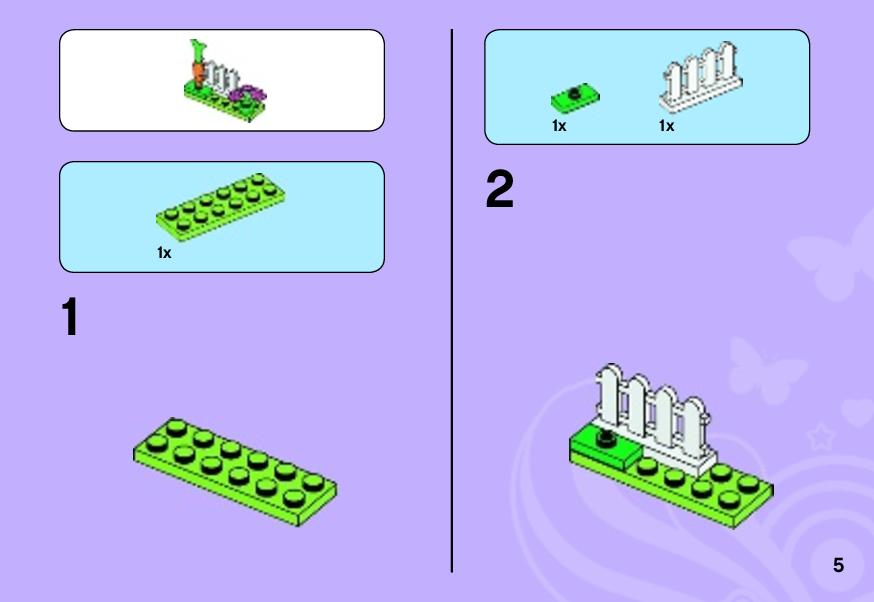 1x

1

1x

1x

2

5