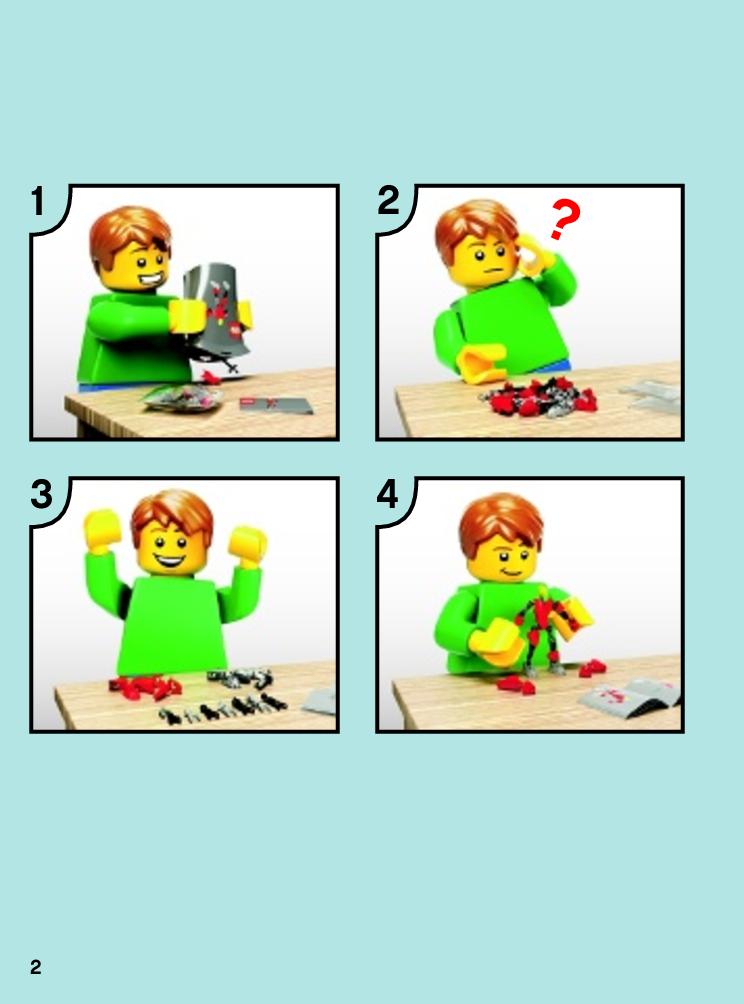 1

2

?

3

4

2