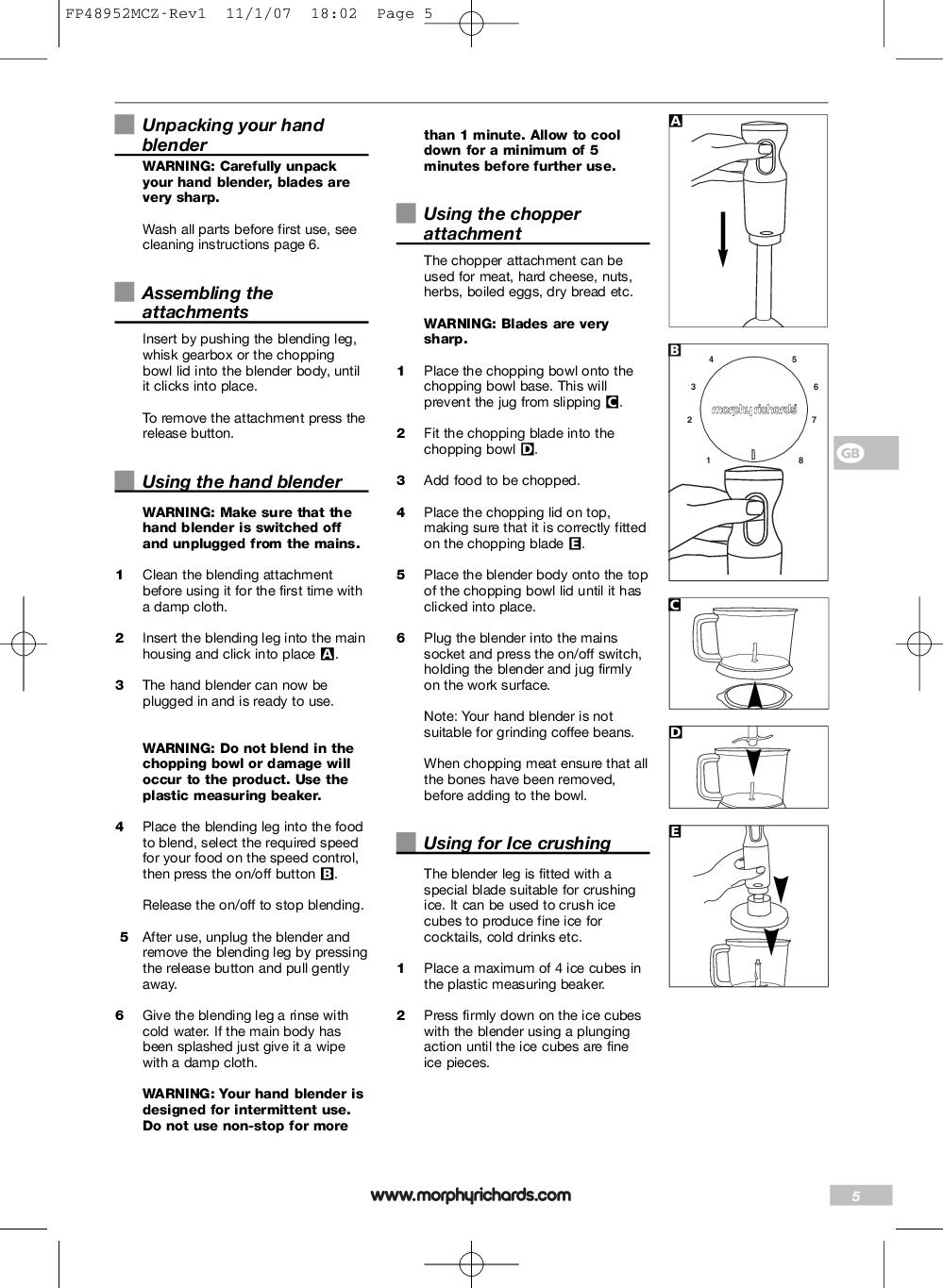 FP48952MCZ-Rev1 11/1/07 18:02 Page 5

Unpacking your hand blender

WARNING: Carefully unpack your hand blender, blades are very sharp.

Wash all parts before first use, see cleaning instructions page 6.

Assembling the attachments

Insert by pushing the blending leg, whisk gearbox or the chopping bowl lid into the blender body, until it clicks into place.

To remove the attachment press the release button.

Using the hand blender

WARNING: Make sure that the hand blender is switched off and unplugged from the mains.

1 Clean the blending attachment before using it for the first time with a damp cloth.

2 Insert the blending leg into the main housing and click into place A.

3 The hand blender can now be plugged in and is ready to use.

WARNING: Do not blend in the chopping bowl or damage will occur to the product. Use the plastic measuring beaker.

4 Place the blending leg into the food to blend, select the required speed for your food on the speed control, then press the on/off button B.

Release the on/off to stop blending.

5 After use, unplug the blender and remove the blending leg by pressing the release button and pull gently away.

6 Give the blending leg a rinse with cold water. If the main body has been splashed just give it a wipe with a damp cloth.

WARNING: Your hand blender is designed for intermittent use. Do not use non-stop for more than 1 minute. Allow to cool down for a minimum of 5 minutes before further use.

Using the chopper attachment

The chopper attachment can be used for meat, hard cheese, nuts, herbs, boiled eggs, dry bread etc.

WARNING: Blades are very sharp.

1 Place the chopping bowl onto the chopping bowl base. This will prevent the jug from slipping C.

2 Fit the chopping blade into the chopping bowl D.

3 Add food to be chopped.

4 Place the chopping lid on top, making sure that it is correctly fitted on the chopping blade E.

5 Place the blender body onto the top of the chopping bowl lid until it has clicked into place.

6 Plug the blender into the mains socket and press the on/off switch, holding the blender and jug firmly on the work surface.

Note: Your hand blender is not suitable for grinding coffee beans.

When chopping meat ensure that all the bones have been removed, before adding to the bowl.

Using for Ice crushing

The blender leg is fitted with a special blade suitable for crushing ice. It can be used to crush ice cubes to produce fine ice for cocktails, cold drinks etc.

1 Place a maximum of 4 ice cubes in the plastic measuring beaker.

2 Press firmly down on the ice cubes with the blender using a plunging action until the ice cubes are fine ice pieces.

A

B
4 5
3 6
2 7
1 8
morphy richards

C

D

E

GB

www.morphyrichards.com

5