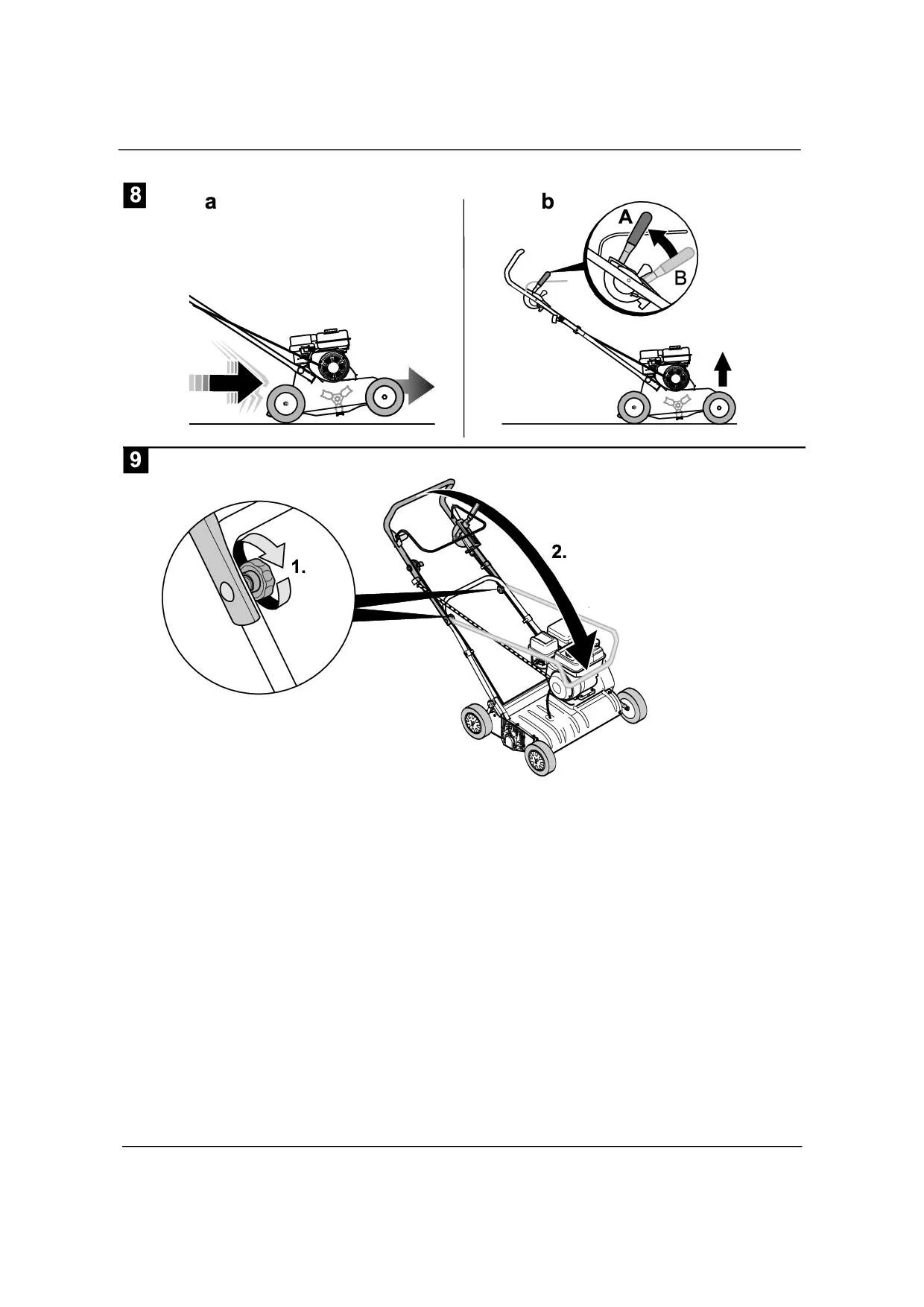 8

a

b

A

B

9

1.

2.