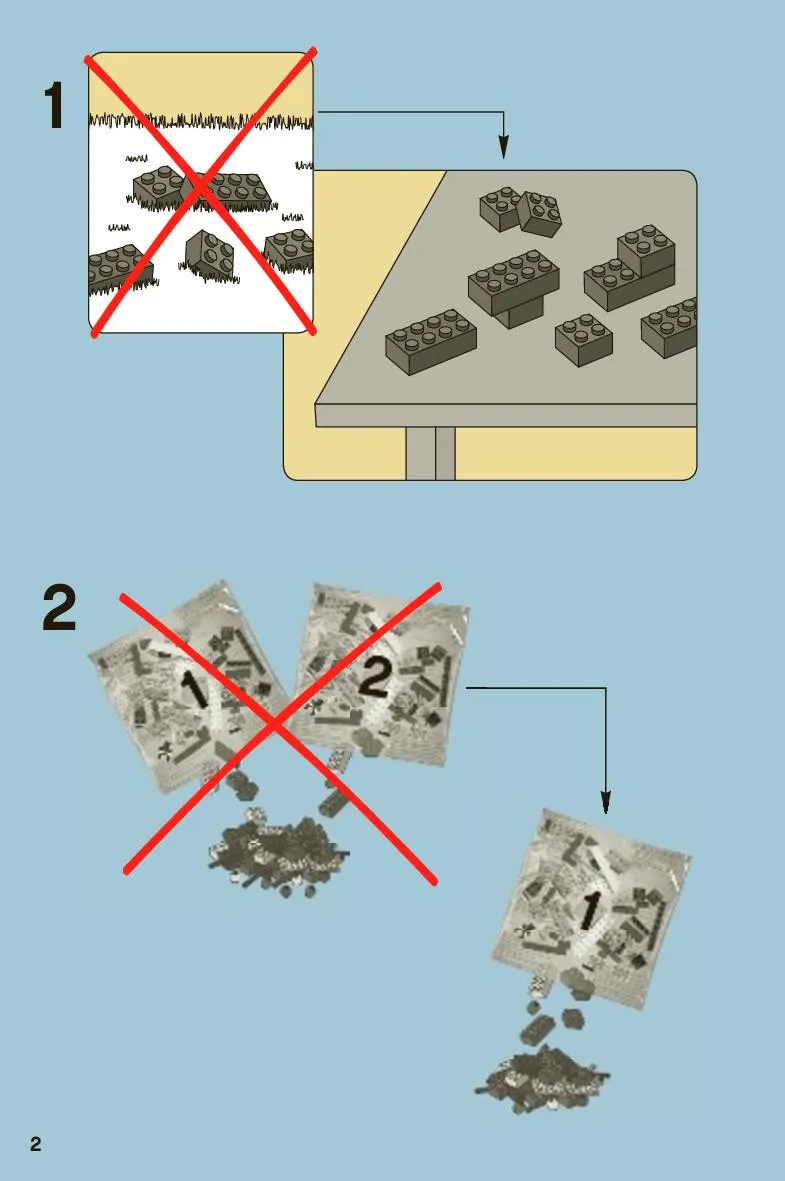 1

2

1

2

1

2