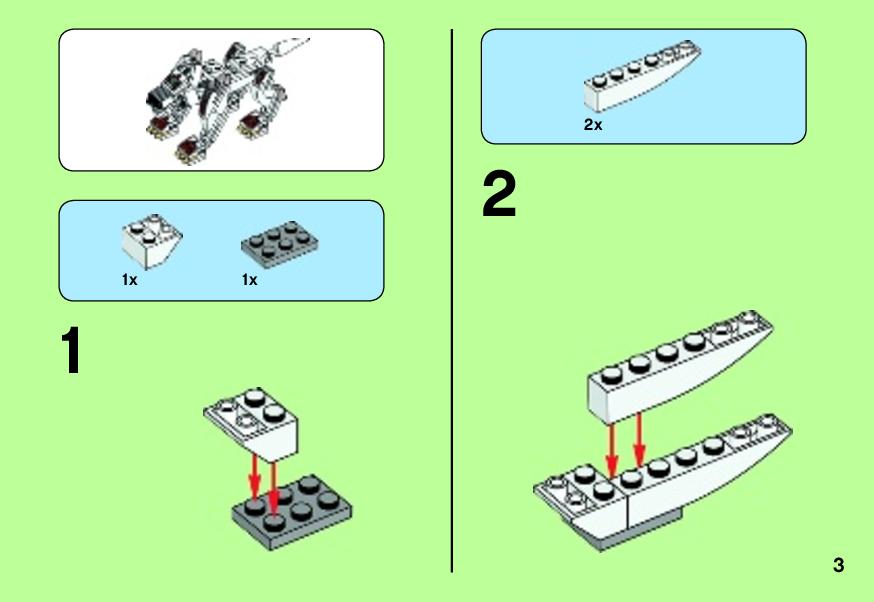 1x

1x

1

2x

2

3