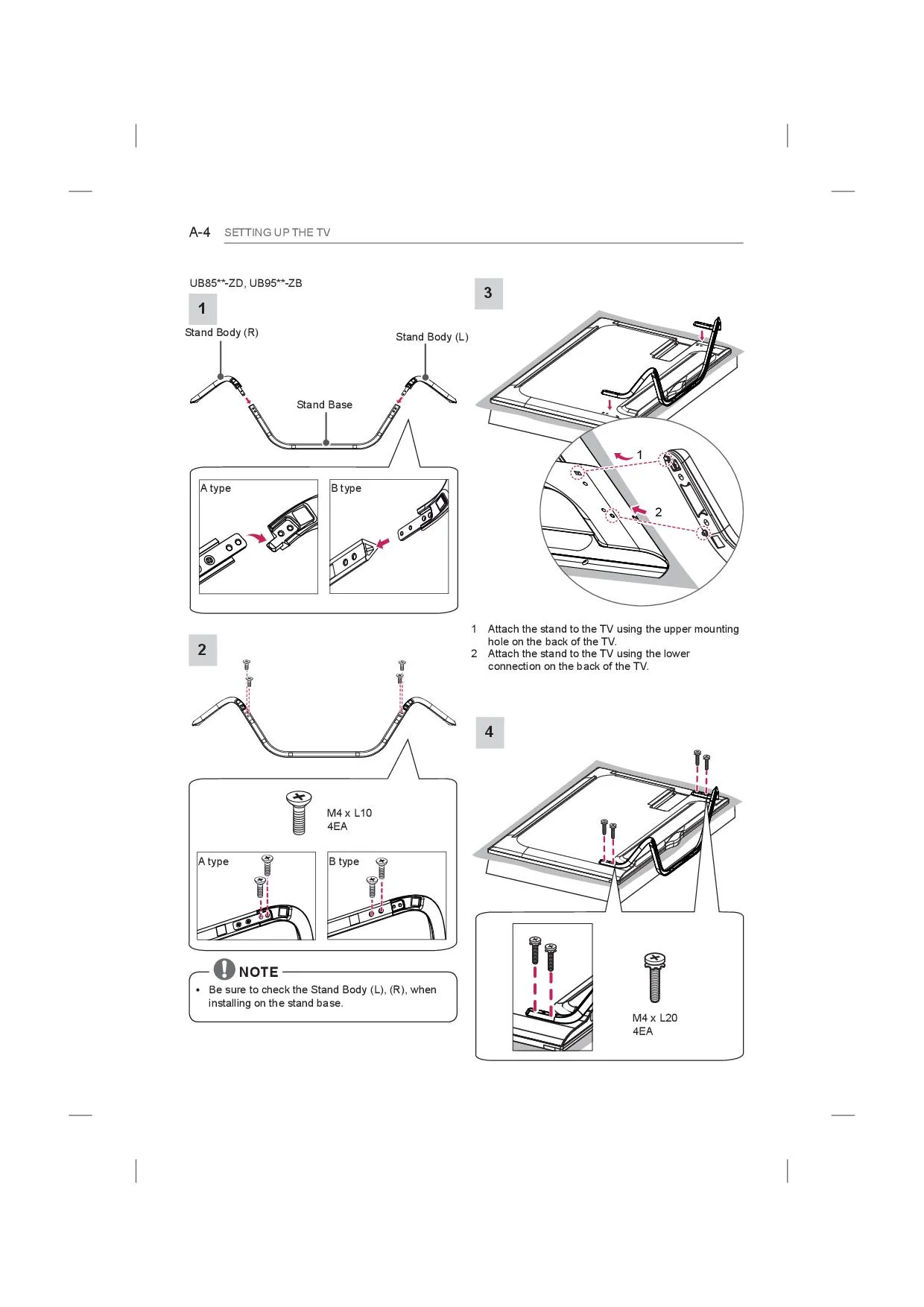 A-4 SETTING UP THE TV

UB85**-ZD, UB95**-ZB

1

Stand Body (R)

Stand Body (L)

Stand Base

A type

B type

2

M4 x L10
4EA

A type

B type

NOTE

• Be sure to check the Stand Body (L), (R), when installing on the stand base.

3

1

2

1 Attach the stand to the TV using the upper mounting hole on the back of the TV.
2 Attach the stand to the TV using the lower connection on the back of the TV.

4

M4 x L20
4EA