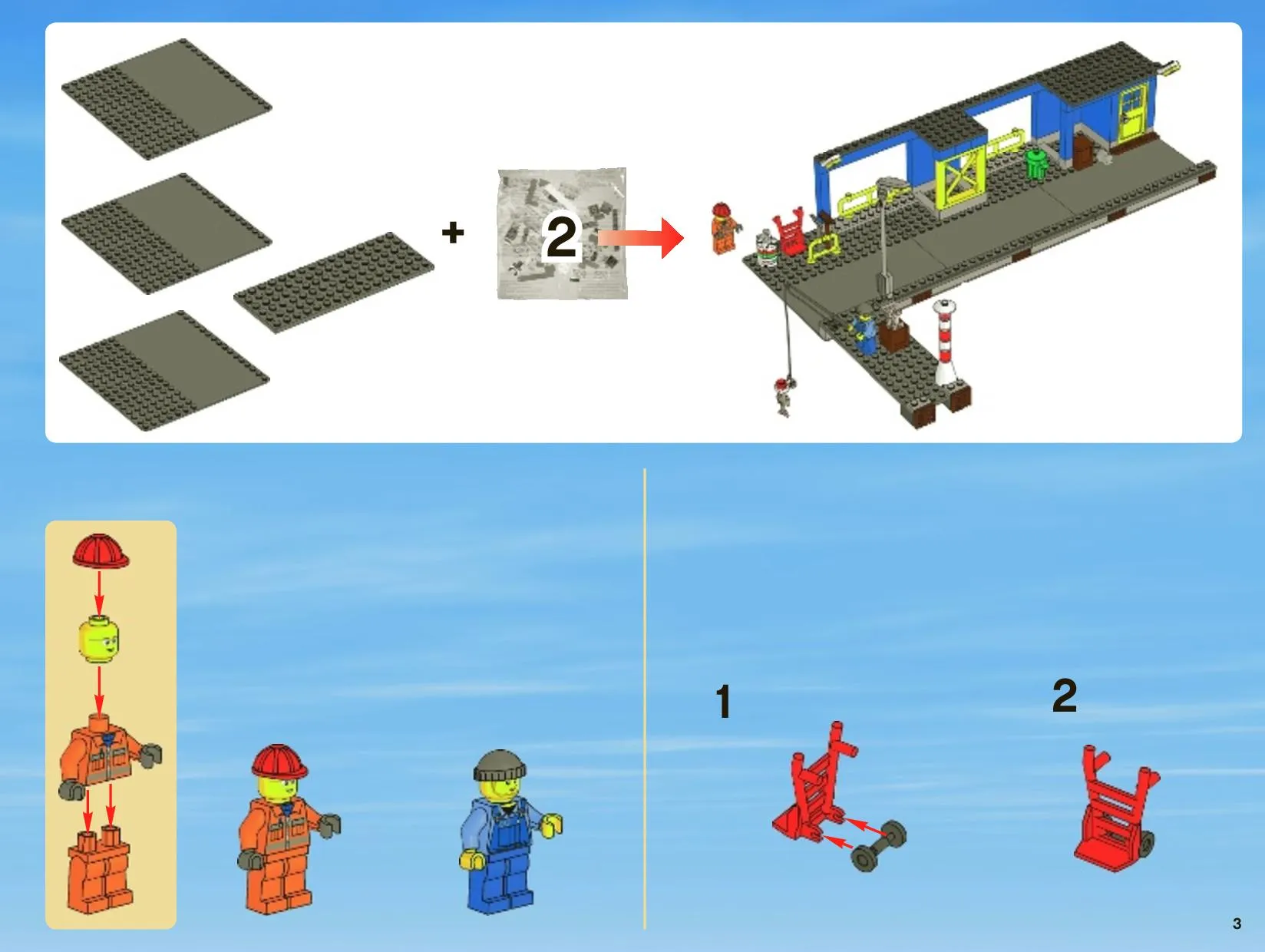 + 2

1

2

3