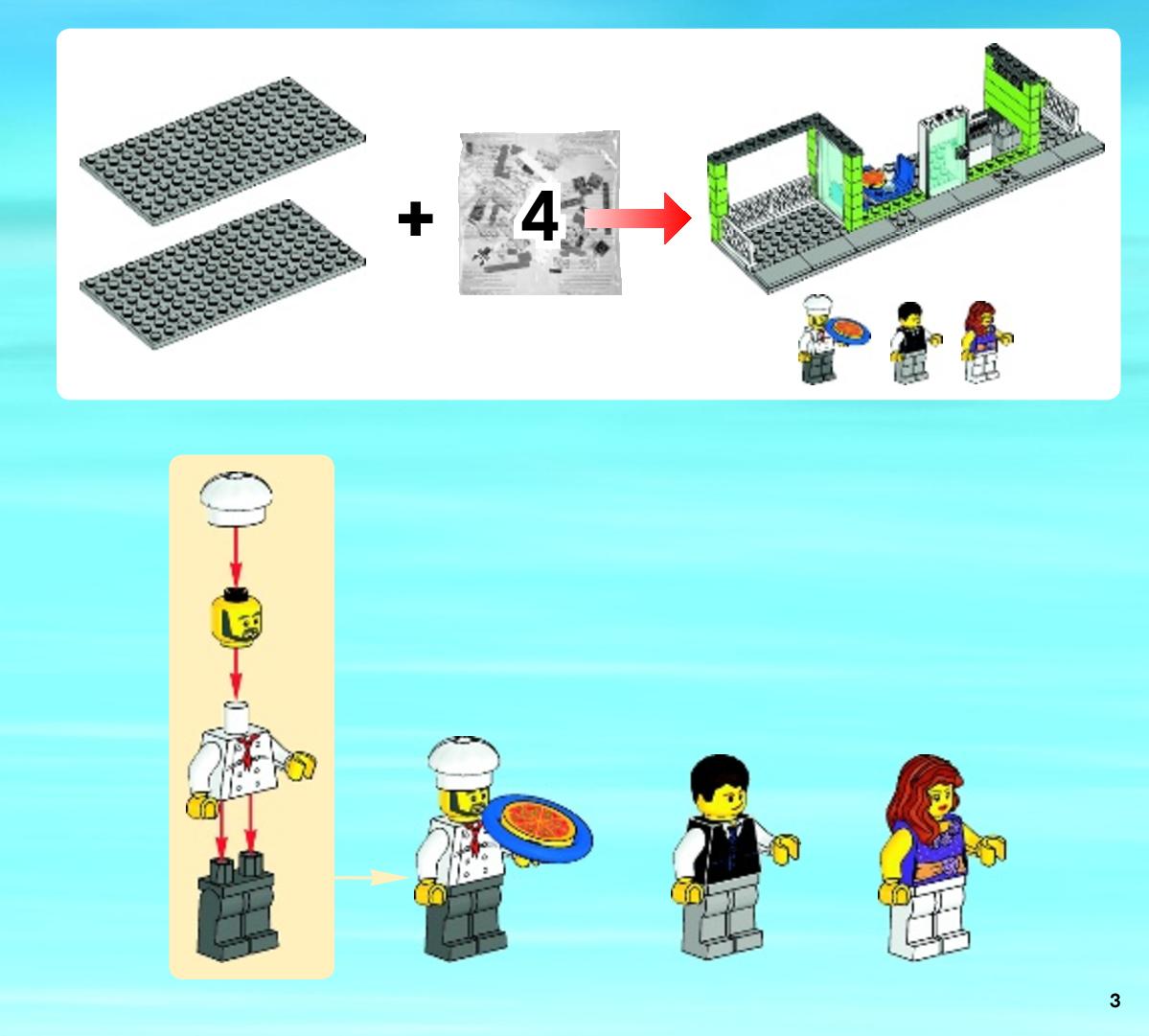 + 4

3